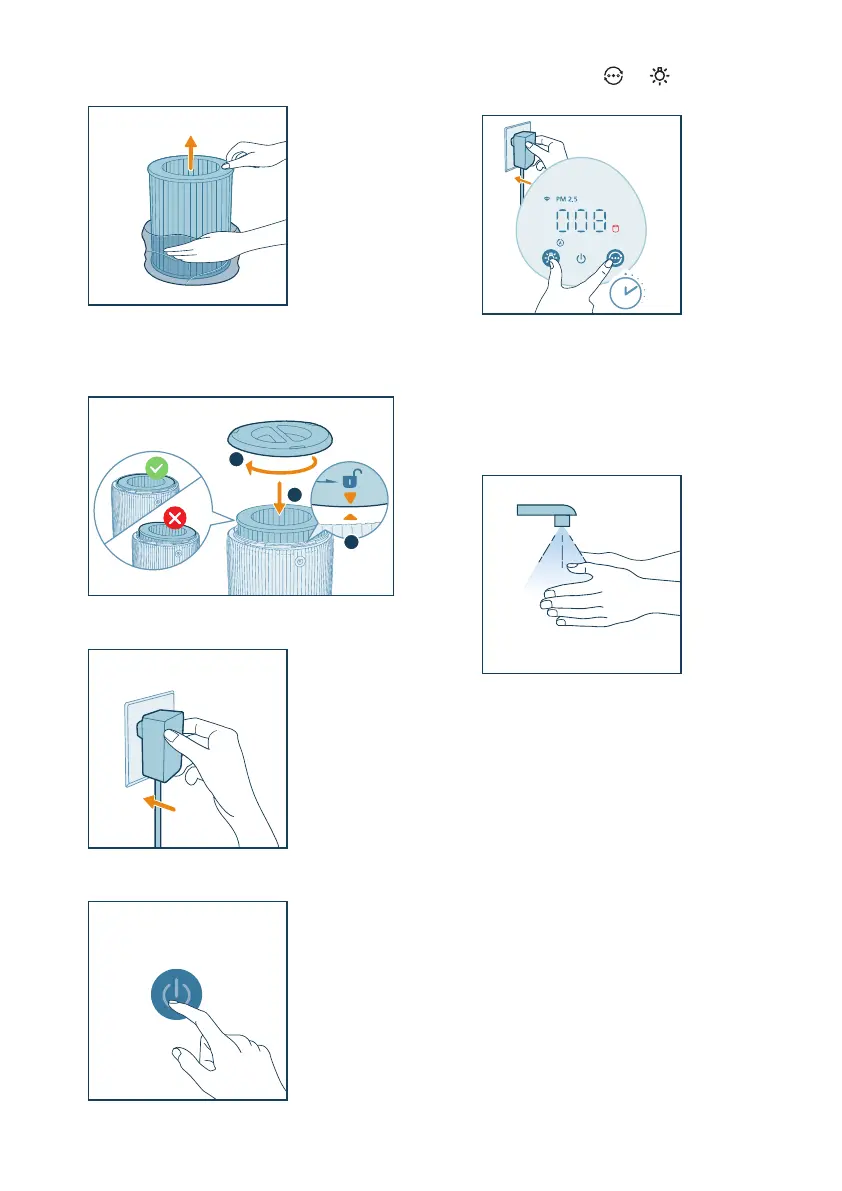 PM 2,5

008