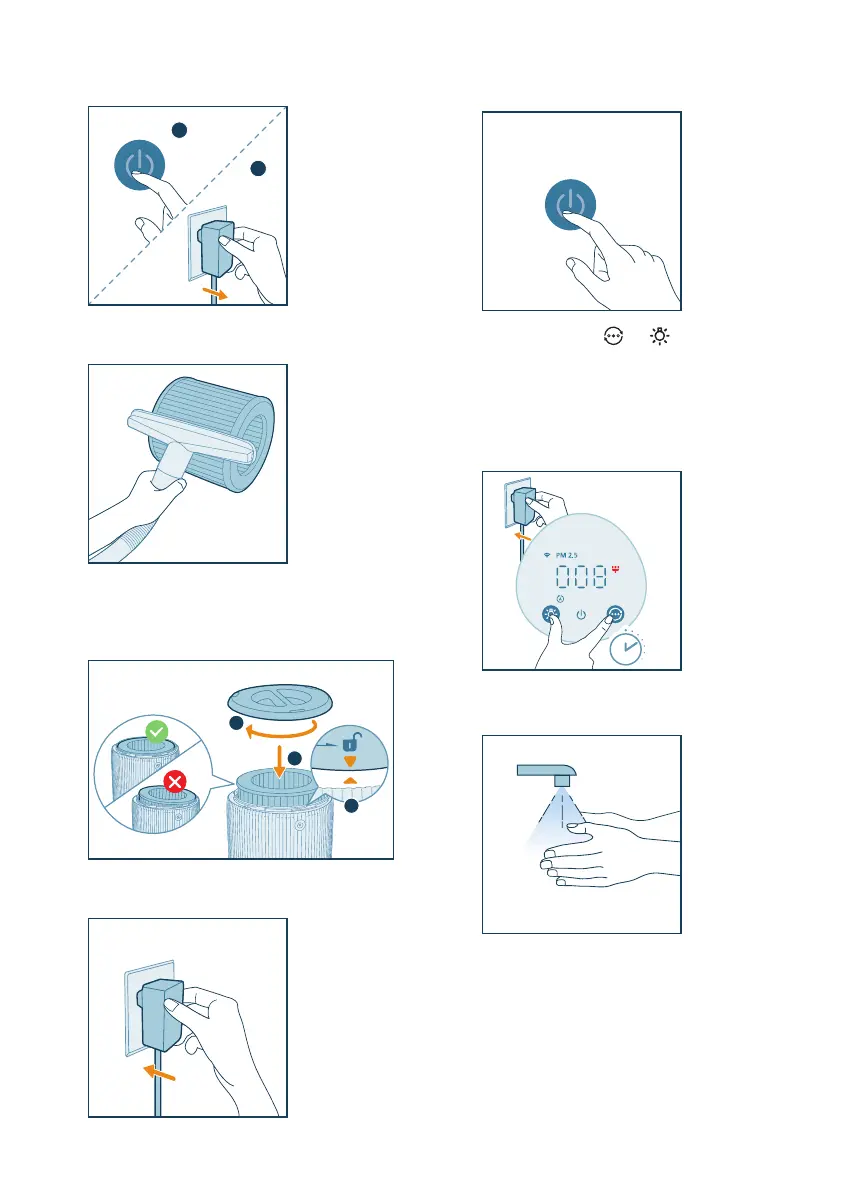 PM 2,5

008