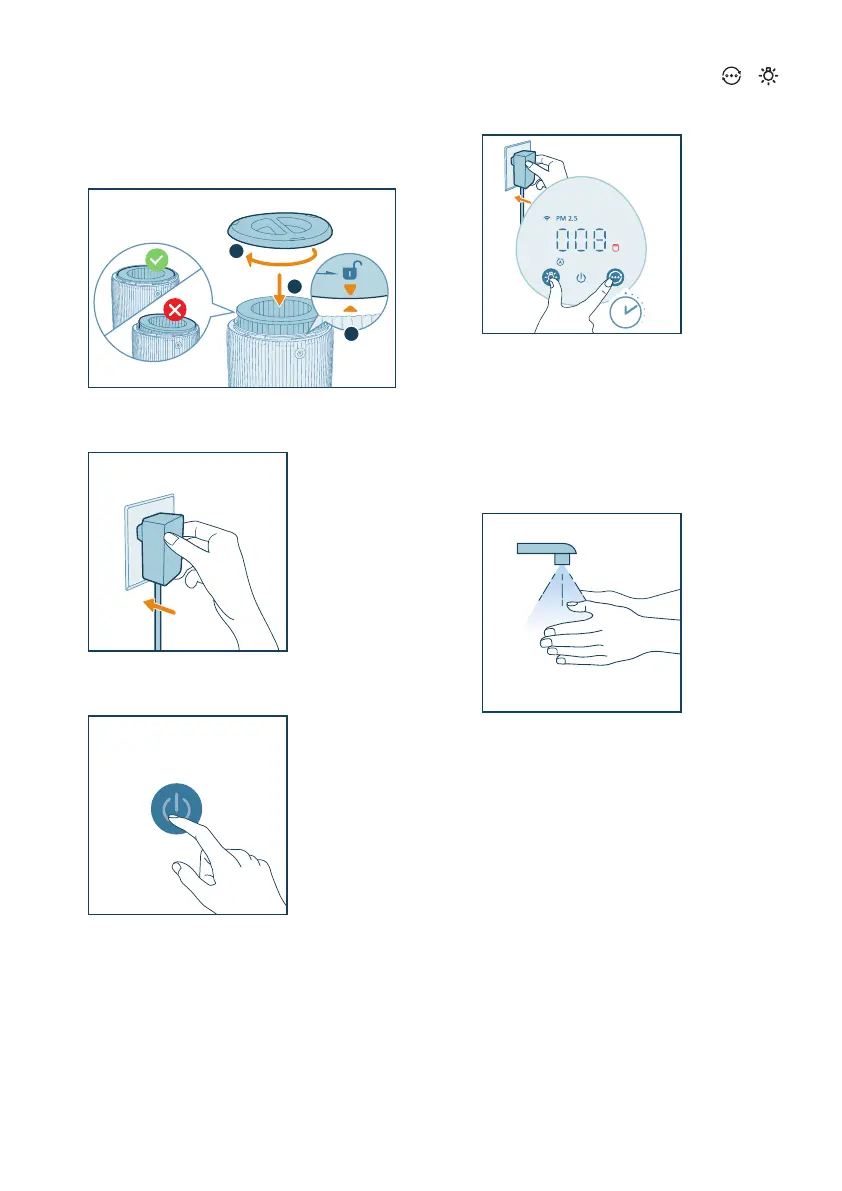 PM 2.5

008