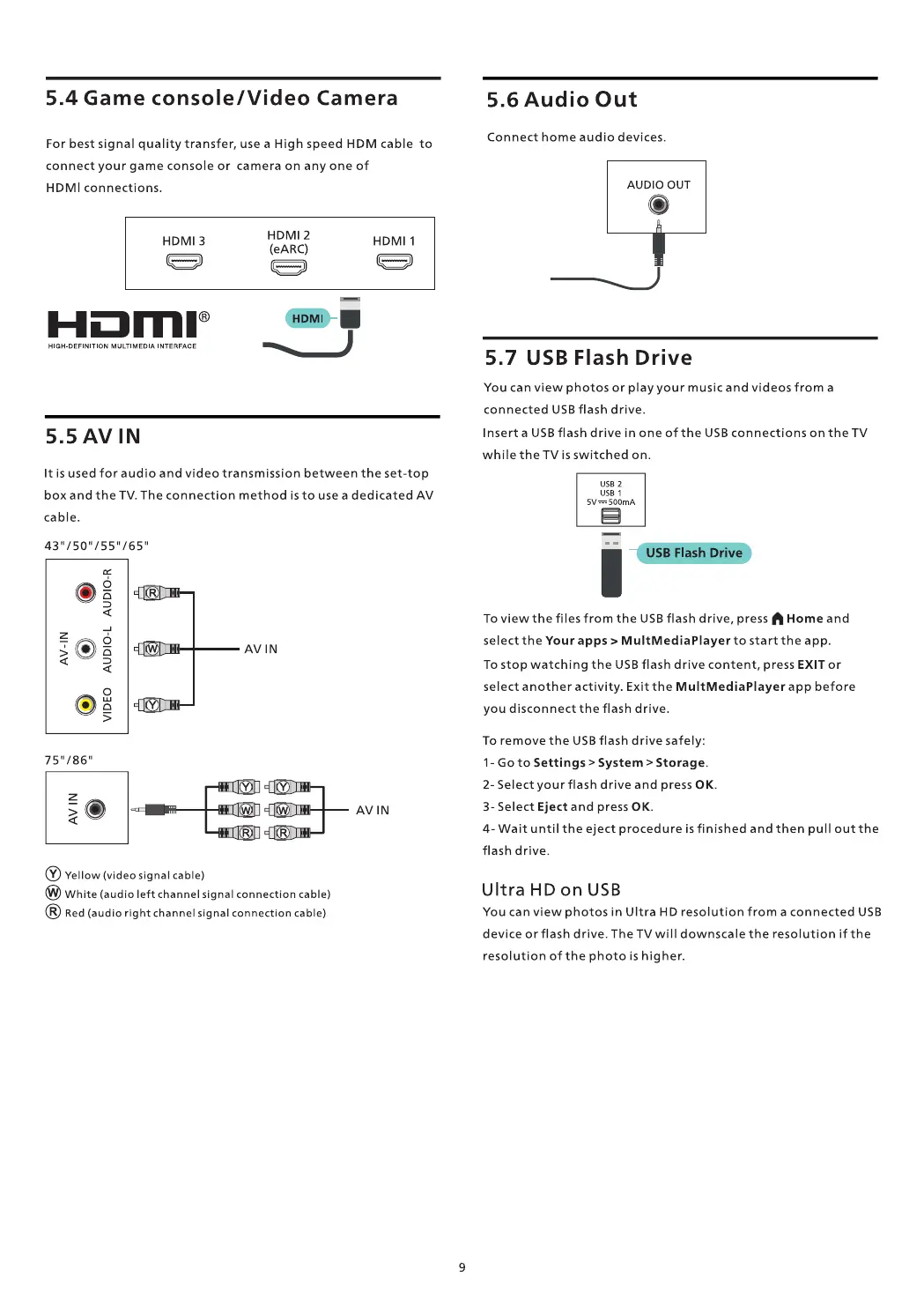 5.4 Game console/Video Camera

For best signal quality transfer, use a High speed HDM cable to connect your game console or camera on any one of HDMI connections.

HDMI 3
HDMI 2 (eARC)
HDMI 1

HDMI®
HIGH-DEFINITION MULTIMEDIA INTERFACE

HDMI

5.5 AV IN

It is used for audio and video transmission between the set-top box and the TV. The connection method is to use a dedicated AV cable.

43"/50"/55"/65"

AV-IN
AUDIO-R
AUDIO-L
VIDEO
R
W
Y
AV IN

75"/86"

AV IN
Y
W
R
Y
W
R
AV IN

Y Yellow (video signal cable)
W White (audio left channel signal connection cable)
R Red (audio right channel signal connection cable)

5.6 Audio Out

Connect home audio devices.

AUDIO OUT

5.7 USB Flash Drive

You can view photos or play your music and videos from a connected USB flash drive.

Insert a USB flash drive in one of the USB connections on the TV while the TV is switched on.

USB 2
USB 1
5V ⎓ 500mA

USB Flash Drive

To view the files from the USB flash drive, press Home and select the Your apps > MultMediaPlayer to start the app.

To stop watching the USB flash drive content, press EXIT or select another activity. Exit the MultMediaPlayer app before you disconnect the flash drive.

To remove the USB flash drive safely:
1- Go to Settings > System > Storage.
2- Select your flash drive and press OK.
3- Select Eject and press OK.
4- Wait until the eject procedure is finished and then pull out the flash drive.

Ultra HD on USB
You can view photos in Ultra HD resolution from a connected USB device or flash drive. The TV will downscale the resolution if the resolution of the photo is higher.

9