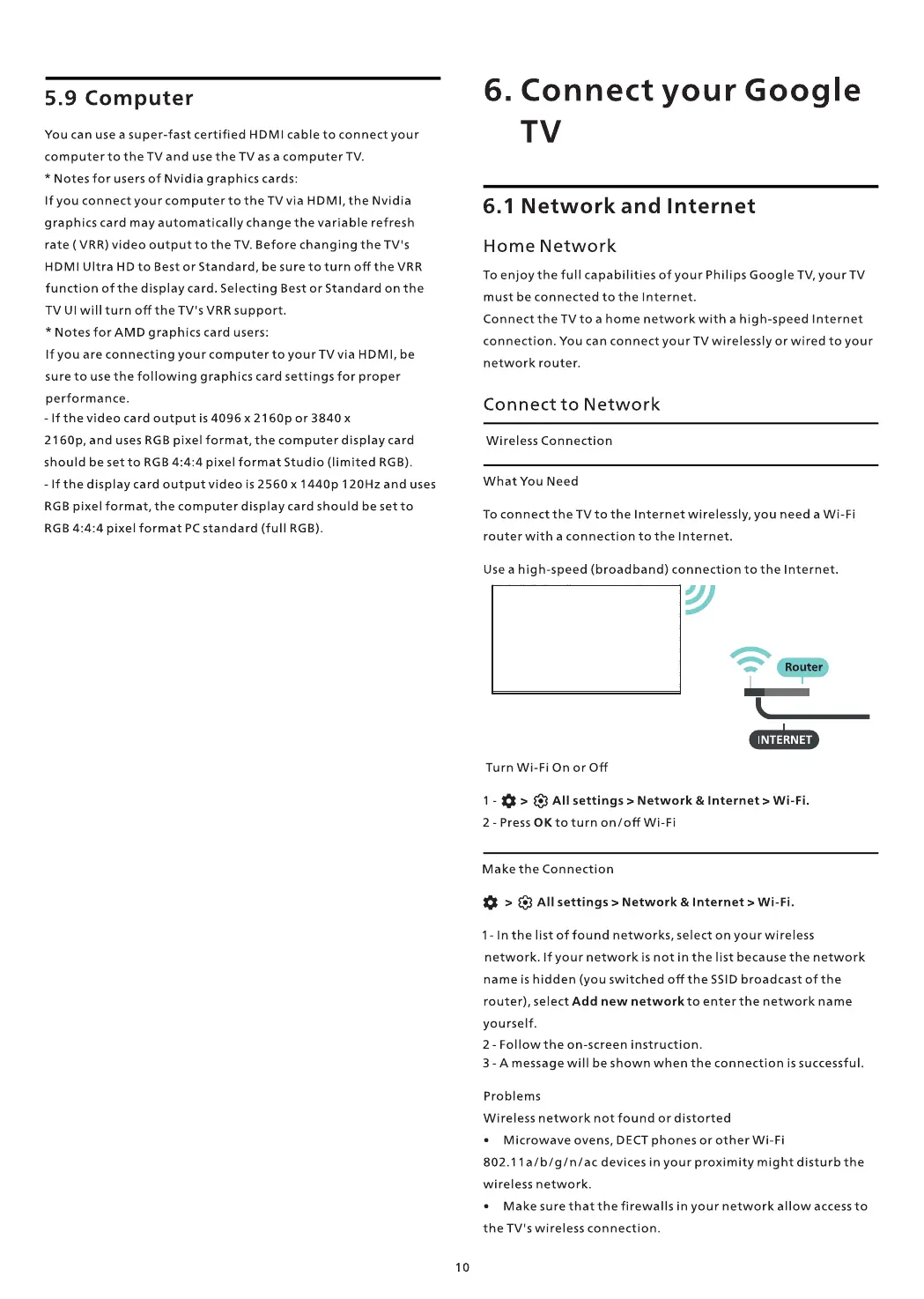 5.9 Computer

You can use a super-fast certified HDMI cable to connect your computer to the TV and use the TV as a computer TV.
* Notes for users of Nvidia graphics cards:
If you connect your computer to the TV via HDMI, the Nvidia graphics card may automatically change the variable refresh rate ( VRR) video output to the TV. Before changing the TV's HDMI Ultra HD to Best or Standard, be sure to turn off the VRR function of the display card. Selecting Best or Standard on the TV UI will turn off the TV's VRR support.
* Notes for AMD graphics card users:
If you are connecting your computer to your TV via HDMI, be sure to use the following graphics card settings for proper performance.
- If the video card output is 4096 x 2160p or 3840 x 2160p, and uses RGB pixel format, the computer display card should be set to RGB 4:4:4 pixel format Studio (limited RGB).
- If the display card output video is 2560 x 1440p 120Hz and uses RGB pixel format, the computer display card should be set to RGB 4:4:4 pixel format PC standard (full RGB).

6. Connect your Google TV

6.1 Network and Internet

Home Network

To enjoy the full capabilities of your Philips Google TV, your TV must be connected to the Internet.
Connect the TV to a home network with a high-speed Internet connection. You can connect your TV wirelessly or wired to your network router.

Connect to Network

Wireless Connection

What You Need

To connect the TV to the Internet wirelessly, you need a Wi-Fi router with a connection to the Internet.

Use a high-speed (broadband) connection to the Internet.

Router

INTERNET

Turn Wi-Fi On or Off

1 - > All settings > Network & Internet > Wi-Fi.
2 - Press OK to turn on/off Wi-Fi

Make the Connection

> All settings > Network & Internet > Wi-Fi.

1 - In the list of found networks, select on your wireless network. If your network is not in the list because the network name is hidden (you switched off the SSID broadcast of the router), select Add new network to enter the network name yourself.
2 - Follow the on-screen instruction.
3 - A message will be shown when the connection is successful.

Problems
Wireless network not found or distorted
• Microwave ovens, DECT phones or other Wi-Fi 802.11a/b/g/n/ac devices in your proximity might disturb the wireless network.
• Make sure that the firewalls in your network allow access to the TV's wireless connection.

10