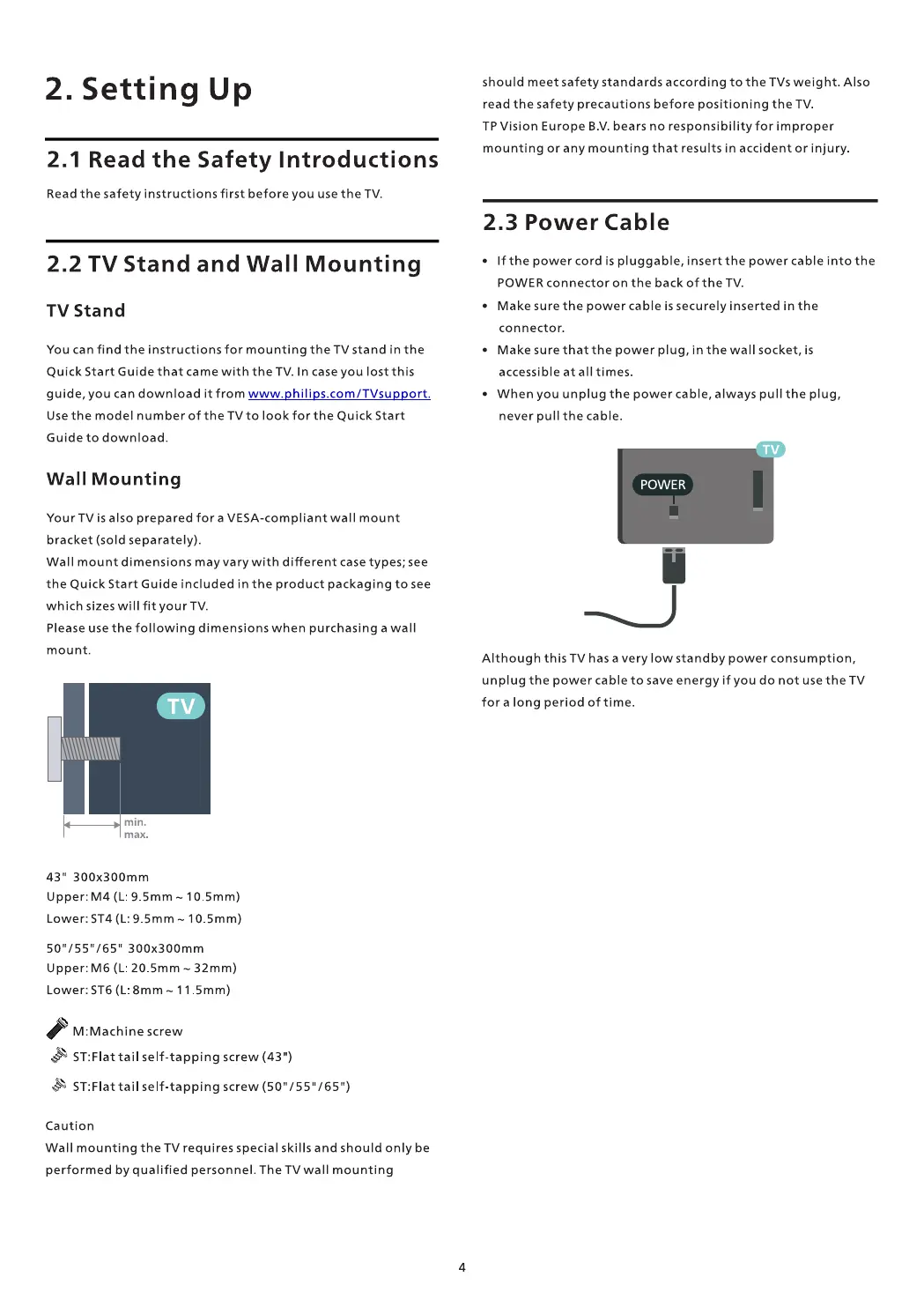 2. Setting Up

2.1 Read the Safety Introductions

Read the safety instructions first before you use the TV.

2.2 TV Stand and Wall Mounting

TV Stand

You can find the instructions for mounting the TV stand in the Quick Start Guide that came with the TV. In case you lost this guide, you can download it from www.philips.com/TVsupport. Use the model number of the TV to look for the Quick Start Guide to download.

Wall Mounting

Your TV is also prepared for a VESA-compliant wall mount bracket (sold separately).
Wall mount dimensions may vary with different case types; see the Quick Start Guide included in the product packaging to see which sizes will fit your TV.
Please use the following dimensions when purchasing a wall mount.

TV

min.
max.

43" 300x300mm
Upper: M4 (L: 9.5mm ~ 10.5mm)
Lower: ST4 (L: 9.5mm ~ 10.5mm)

50"/55"/65" 300x300mm
Upper: M6 (L: 20.5mm ~ 32mm)
Lower: ST6 (L: 8mm ~ 11.5mm)

M:Machine screw
ST:Flat tail self-tapping screw (43")
ST:Flat tail self-tapping screw (50"/55"/65")

Caution
Wall mounting the TV requires special skills and should only be performed by qualified personnel. The TV wall mounting should meet safety standards according to the TVs weight. Also read the safety precautions before positioning the TV.
TP Vision Europe B.V. bears no responsibility for improper mounting or any mounting that results in accident or injury.

2.3 Power Cable

• If the power cord is pluggable, insert the power cable into the POWER connector on the back of the TV.
• Make sure the power cable is securely inserted in the connector.
• Make sure that the power plug, in the wall socket, is accessible at all times.
• When you unplug the power cable, always pull the plug, never pull the cable.

TV
POWER

Although this TV has a very low standby power consumption, unplug the power cable to save energy if you do not use the TV for a long period of time.

4