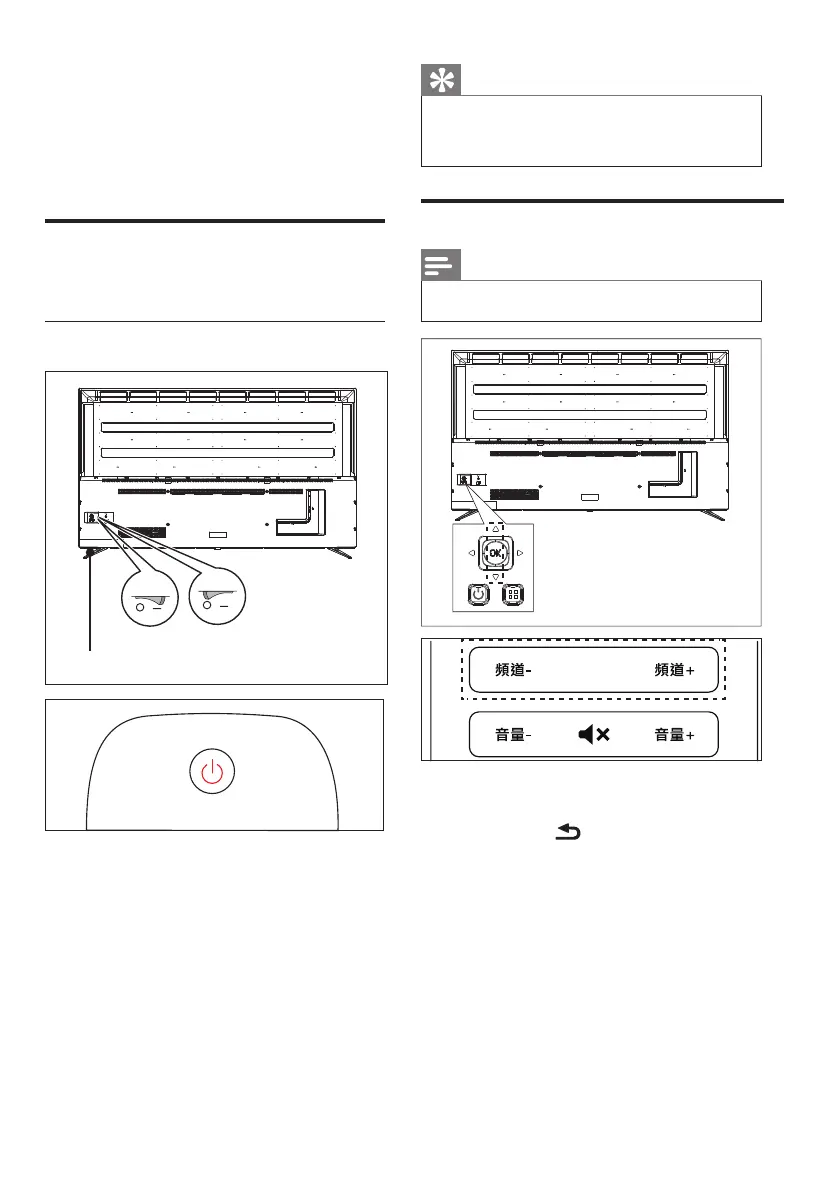 OK

頻道-

頻道+

音量-

音量+