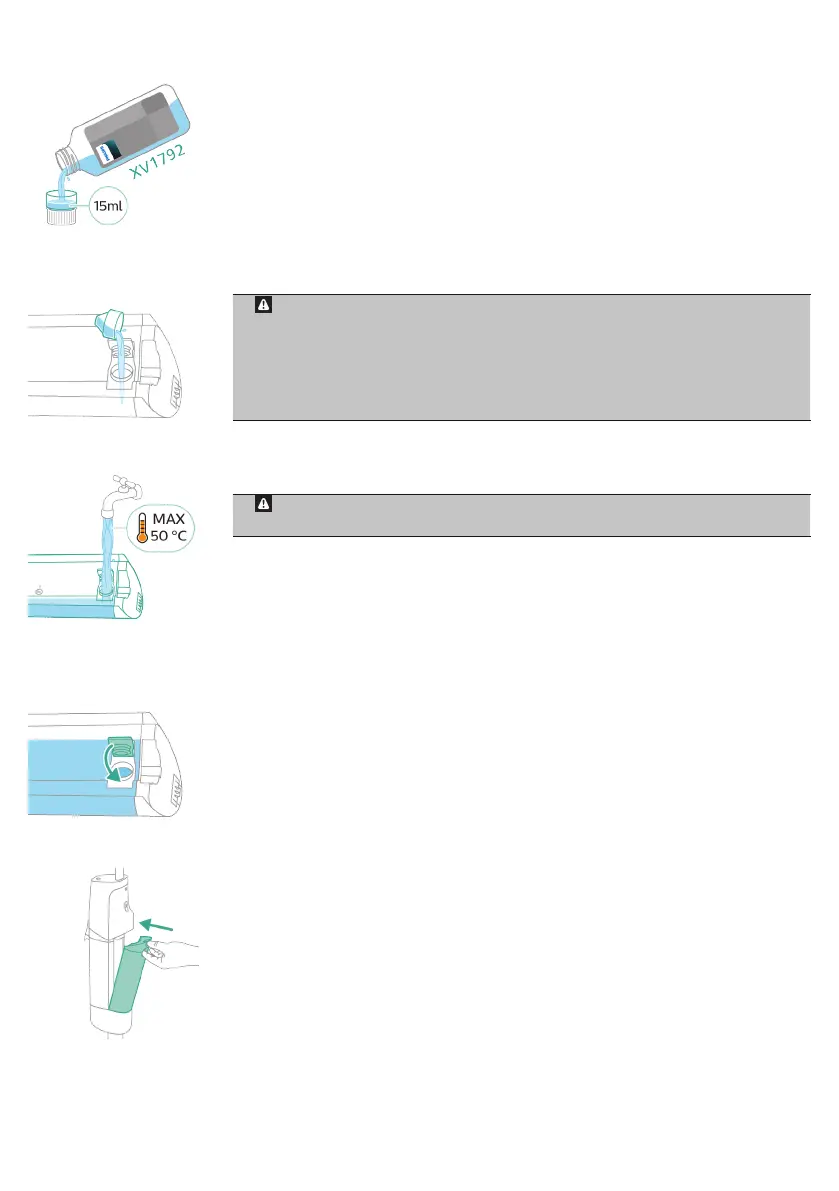 XV1792

15ml

MAX
50 °C