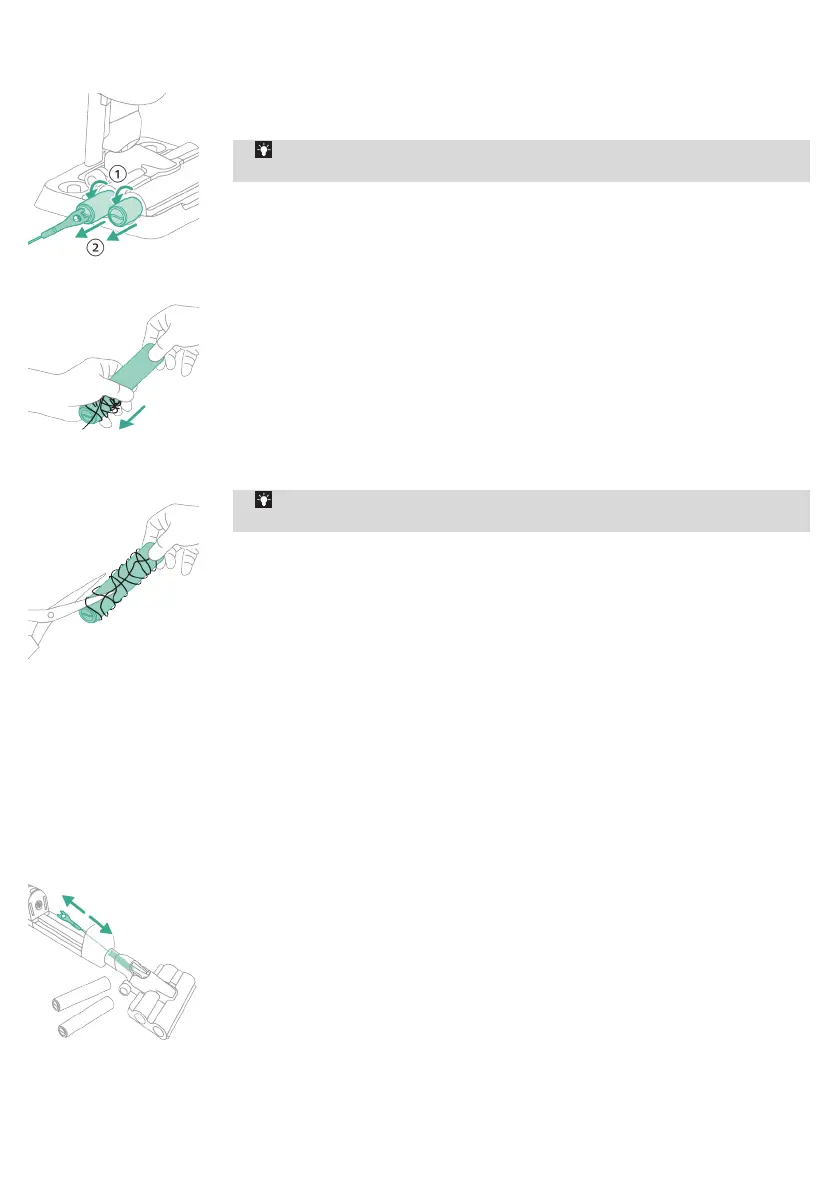 ①
②