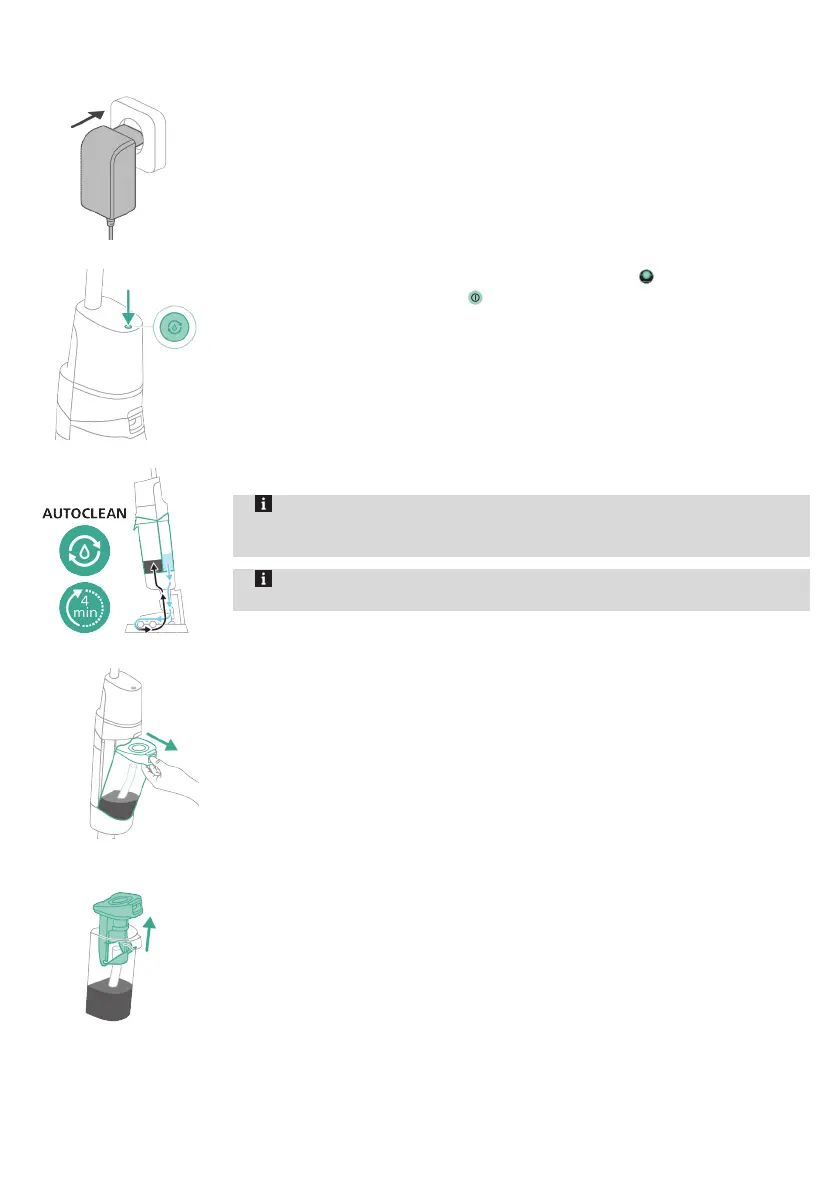 AUTOCLEAN

4 min