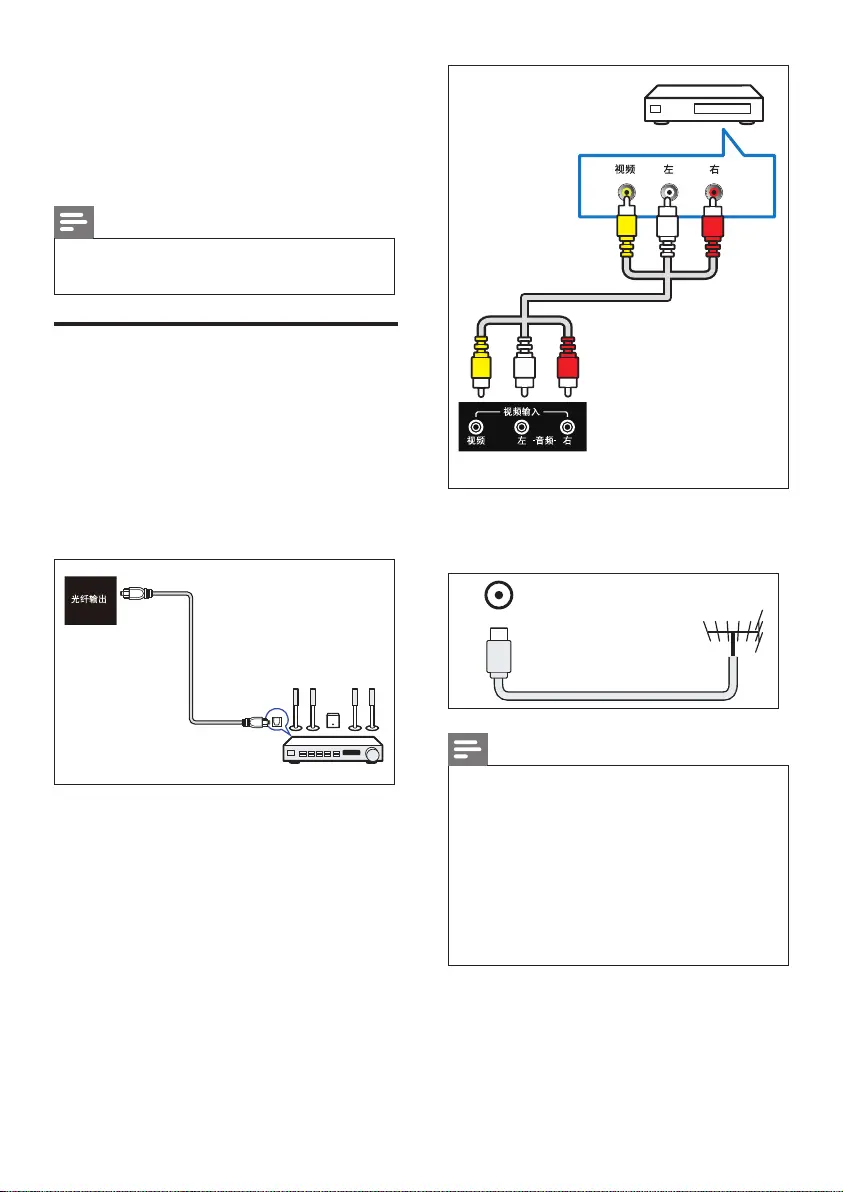 光纤输出

视频 左 右

视频输入
视频 左 -音频- 右