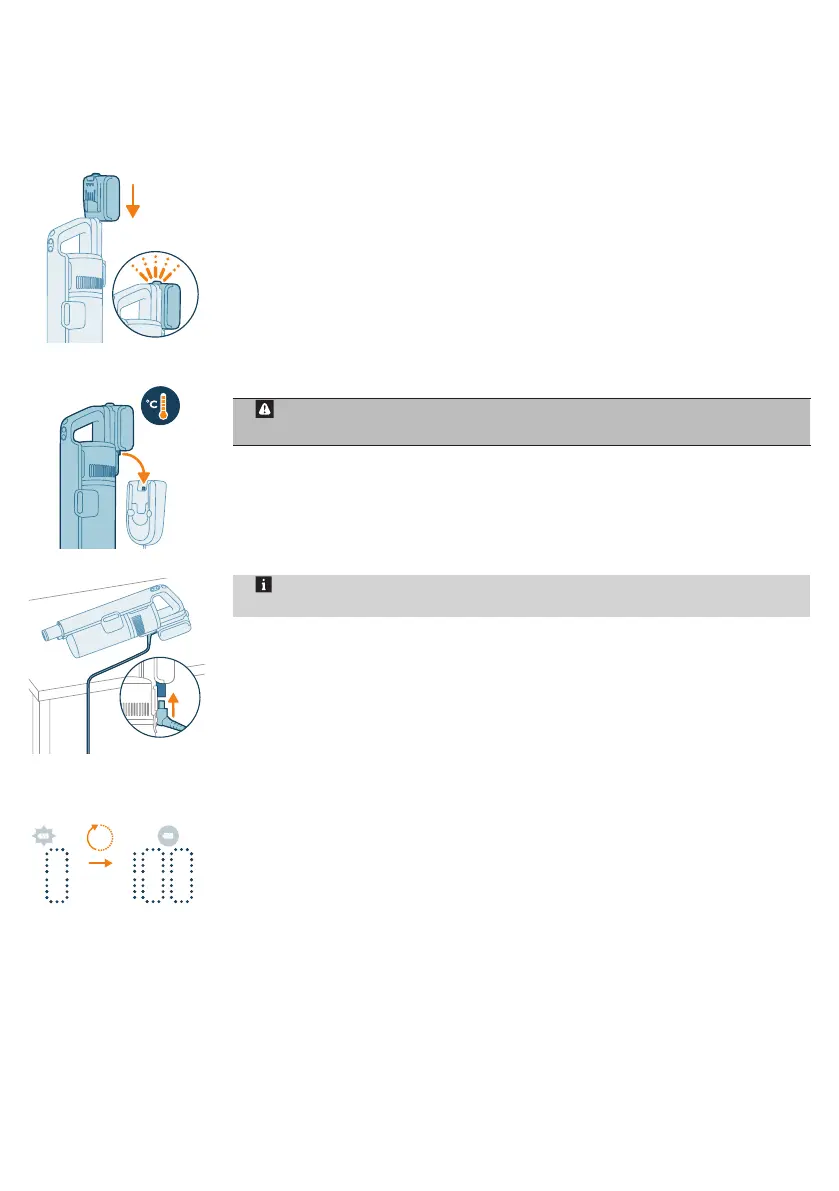 °C