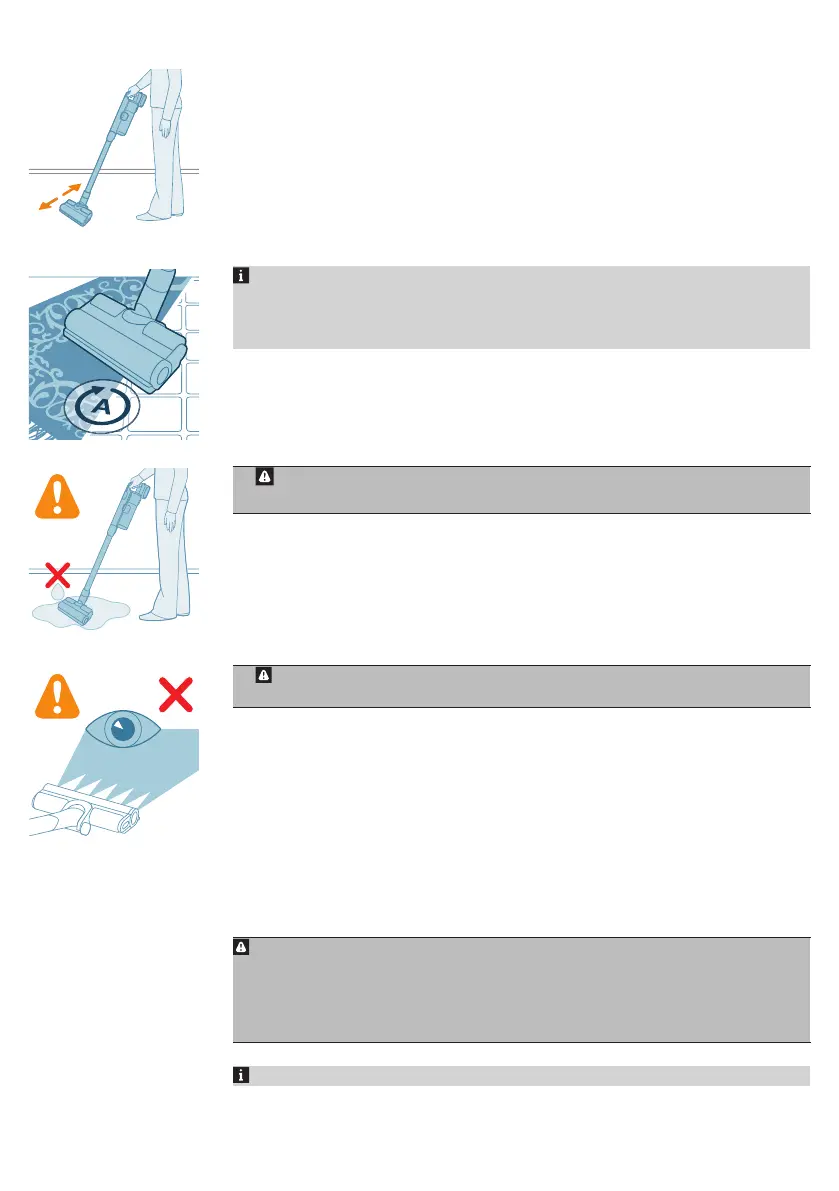 A