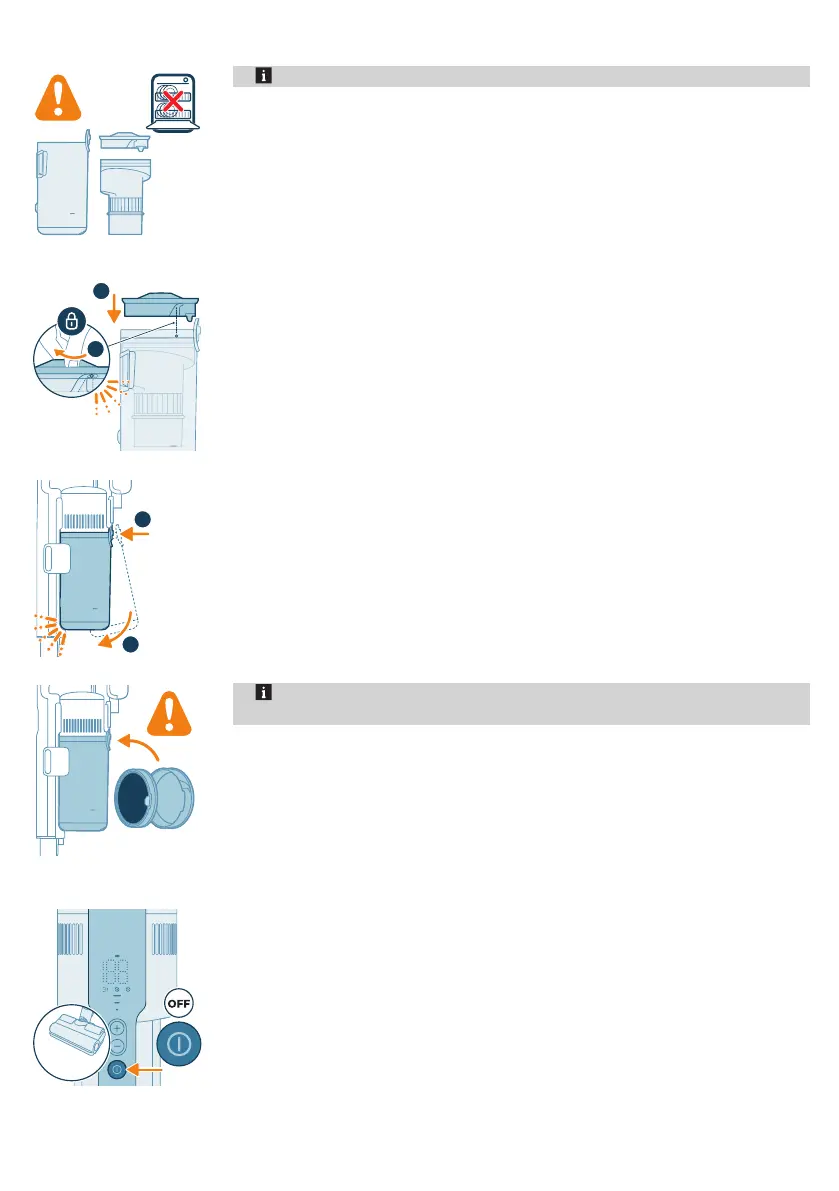 OFF