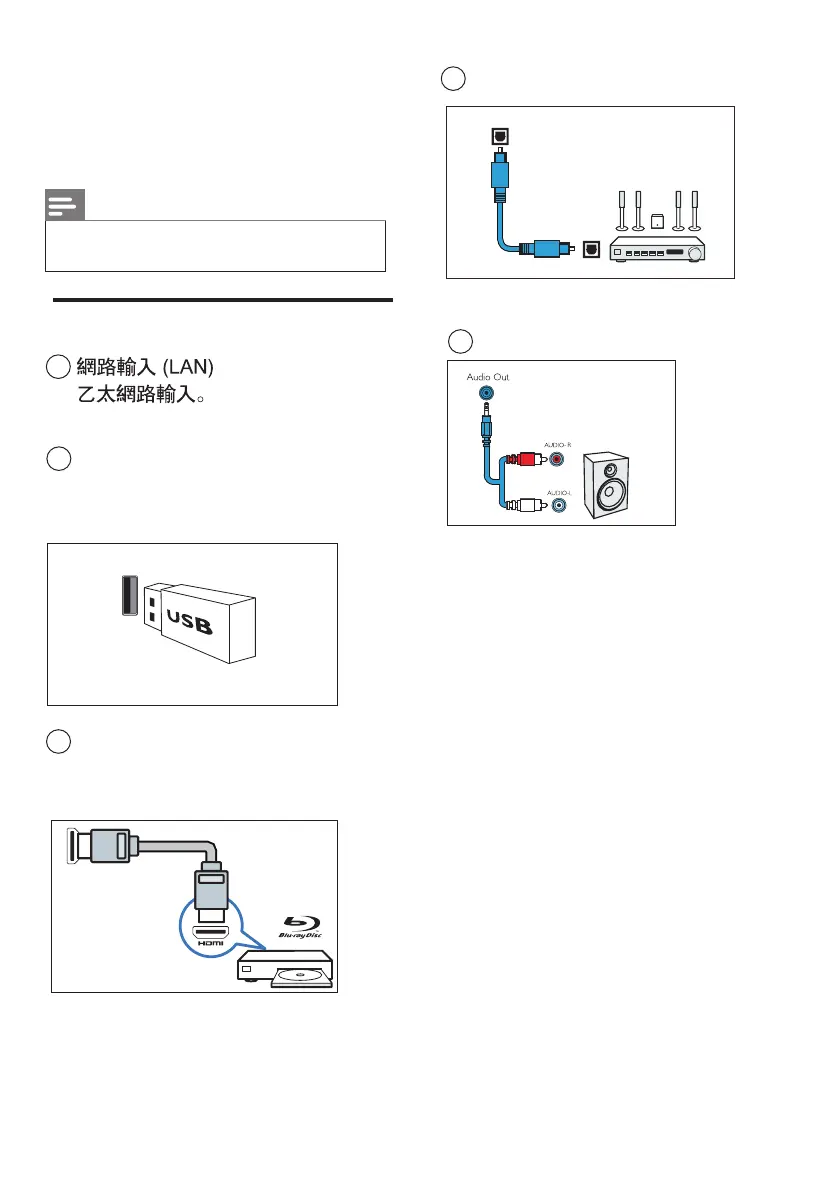 網路輸入 (LAN)
乙太網路輸入。

USB

HDMI

Blu-ray Disc

Audio Out

AUDIO-R

AUDIO-L