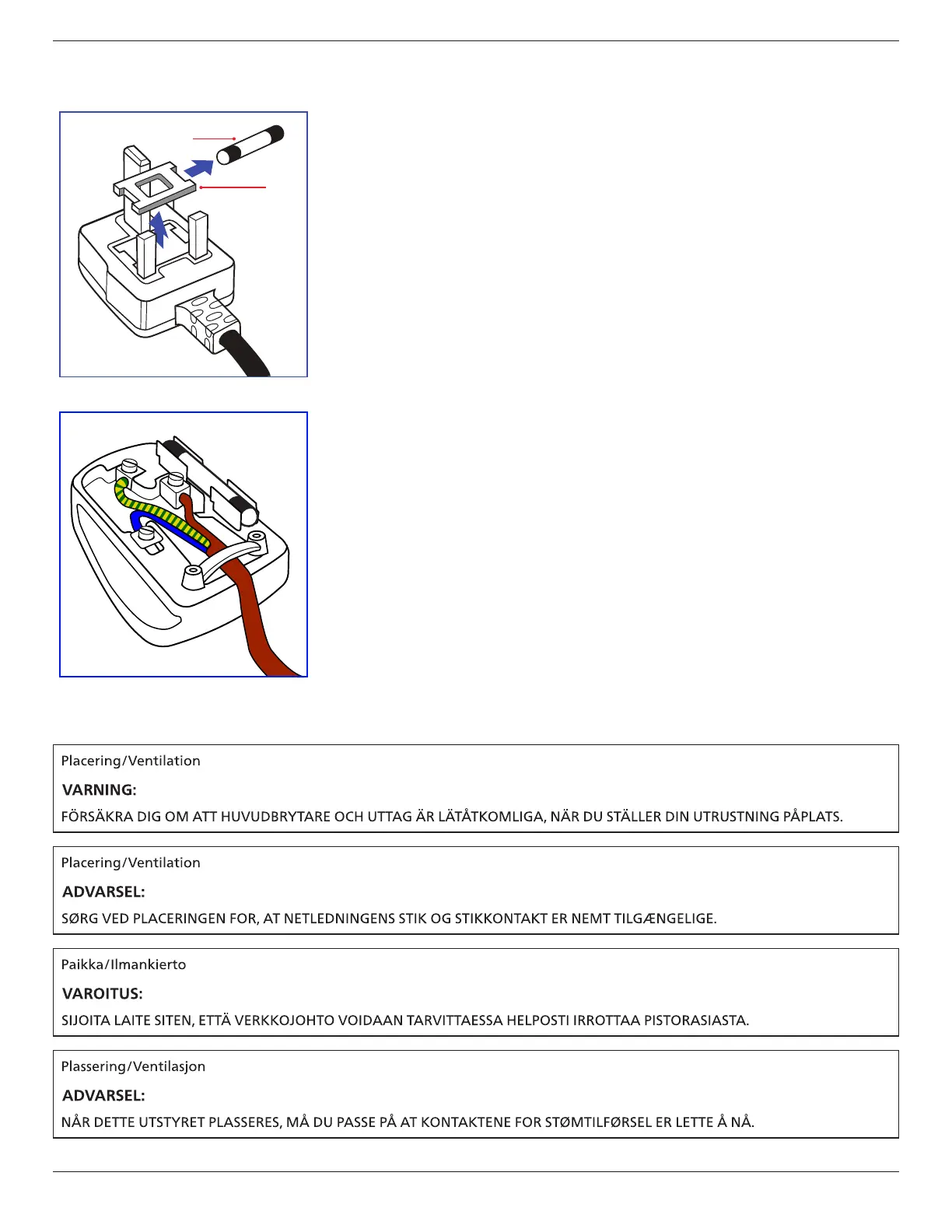 Placering/Ventilation

VARNING:

FÖRSÄKRA DIG OM ATT HUVUDBRYTARE OCH UTTAG ÄR LÄTÅTKOMLIGA, NÄR DU STÄLLER DIN UTRUSTNING PÅPLATS.

Placering/Ventilation

ADVARSEL:

SØRG VED PLACERINGEN FOR, AT NETLEDNINGENS STIK OG STIKKONTAKT ER NEMT TILGÆNGELIGE.

Paikka/Ilmankierto

VAROITUS:

SIJOITA LAITE SITEN, ETTÄ VERKKOJOHTO VOIDAAN TARVITTAESSA HELPOSTI IRROTTAA PISTORASIASTA.

Plassering/Ventilasjon

ADVARSEL:

NÅR DETTE UTSTYRET PLASSERES, MÅ DU PASSE PÅ AT KONTAKTENE FOR STØMTILFØRSEL ER LETTE Å NÅ.