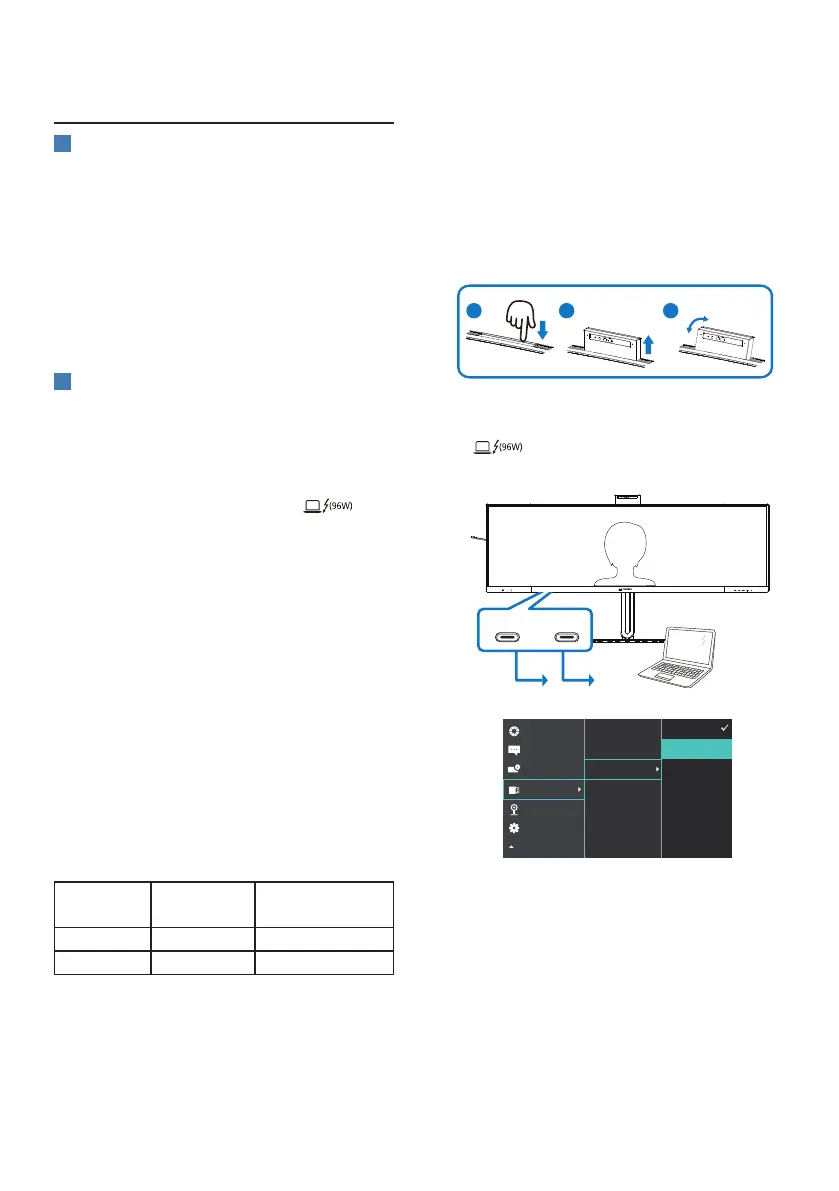 (96W)

(96W)