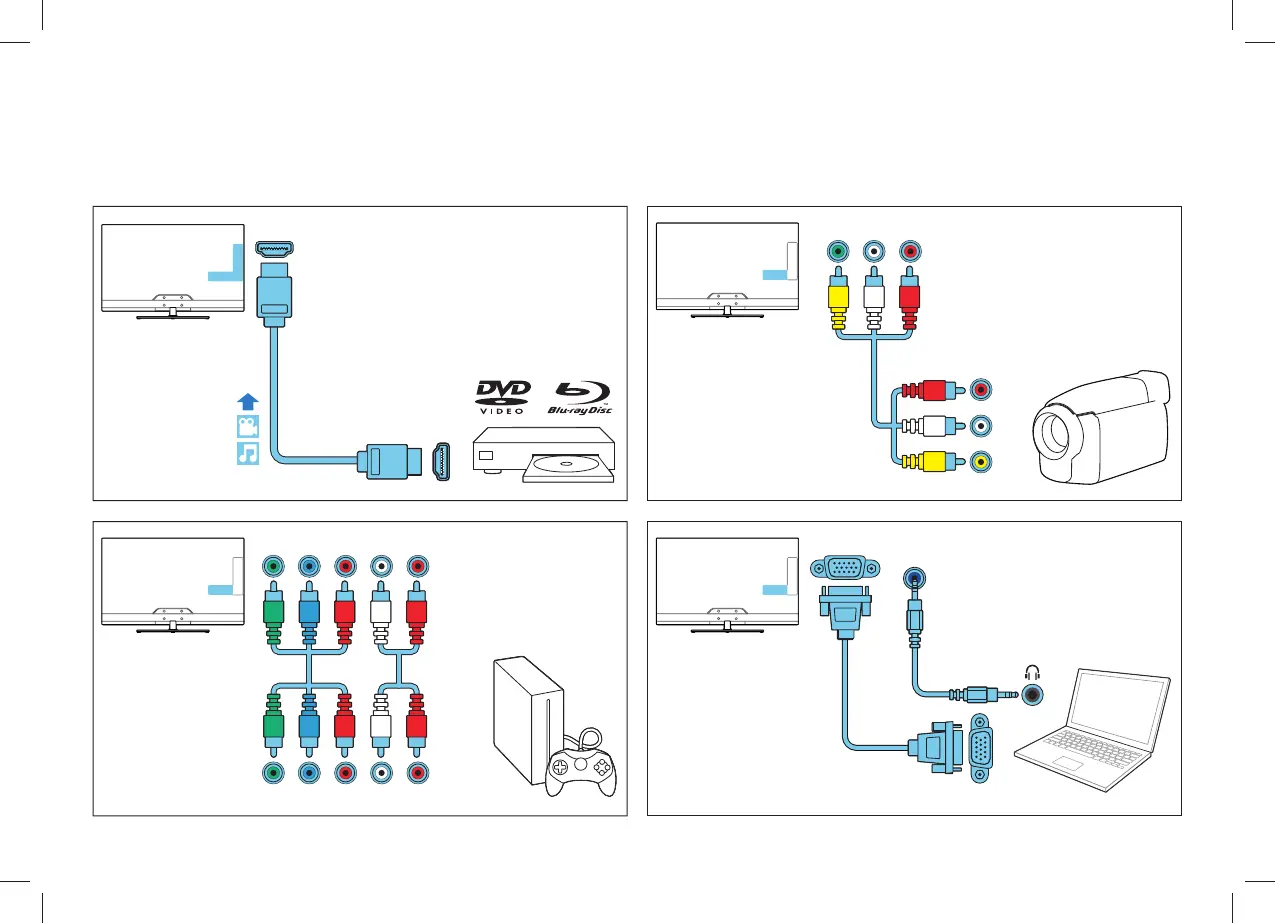 DVD VIDEO

Blu-ray Disc