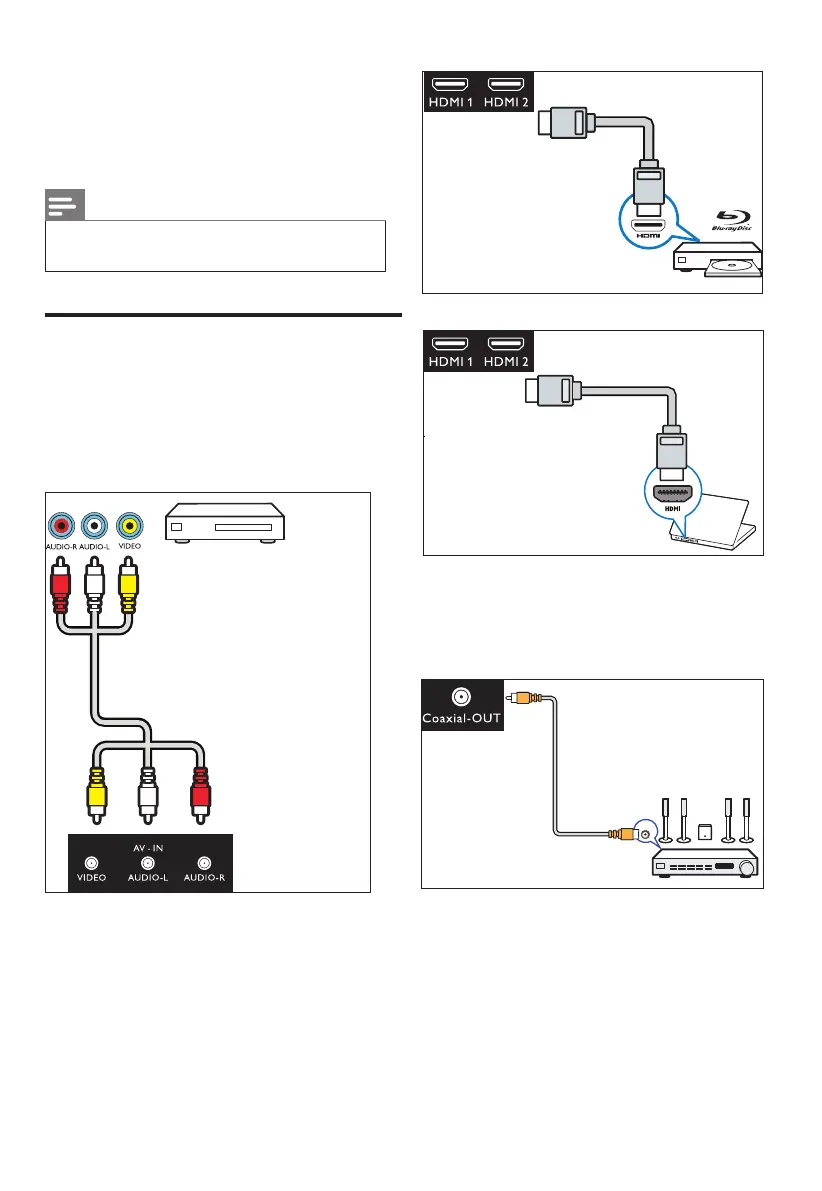 AUDIO-R AUDIO-L VIDEO

AV - IN
VIDEO AUDIO-L AUDIO-R

HDMI 1 HDMI 2

HDMI

Blu-ray Disc

HDMI 1 HDMI 2

HDMI

Coaxial-OUT