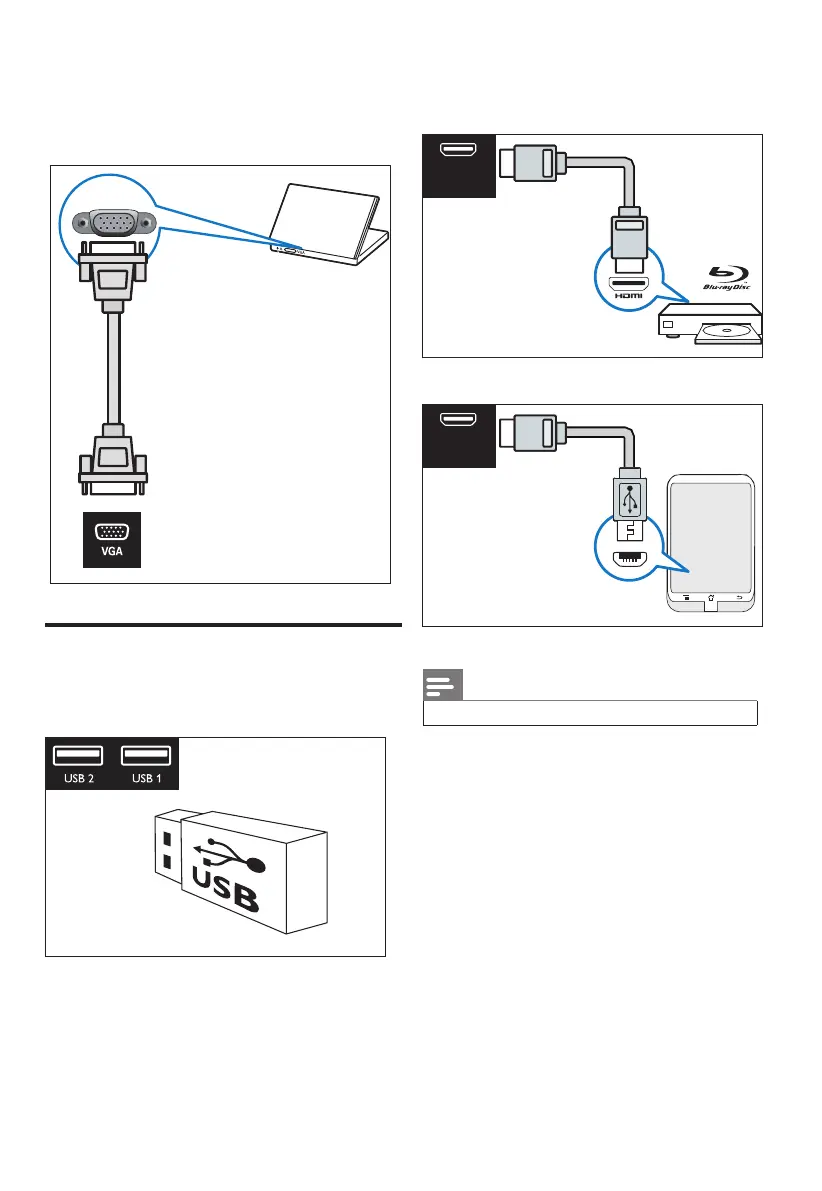 VGA

USB 2 USB 1

USB

HDMI

Blu-ray Disc