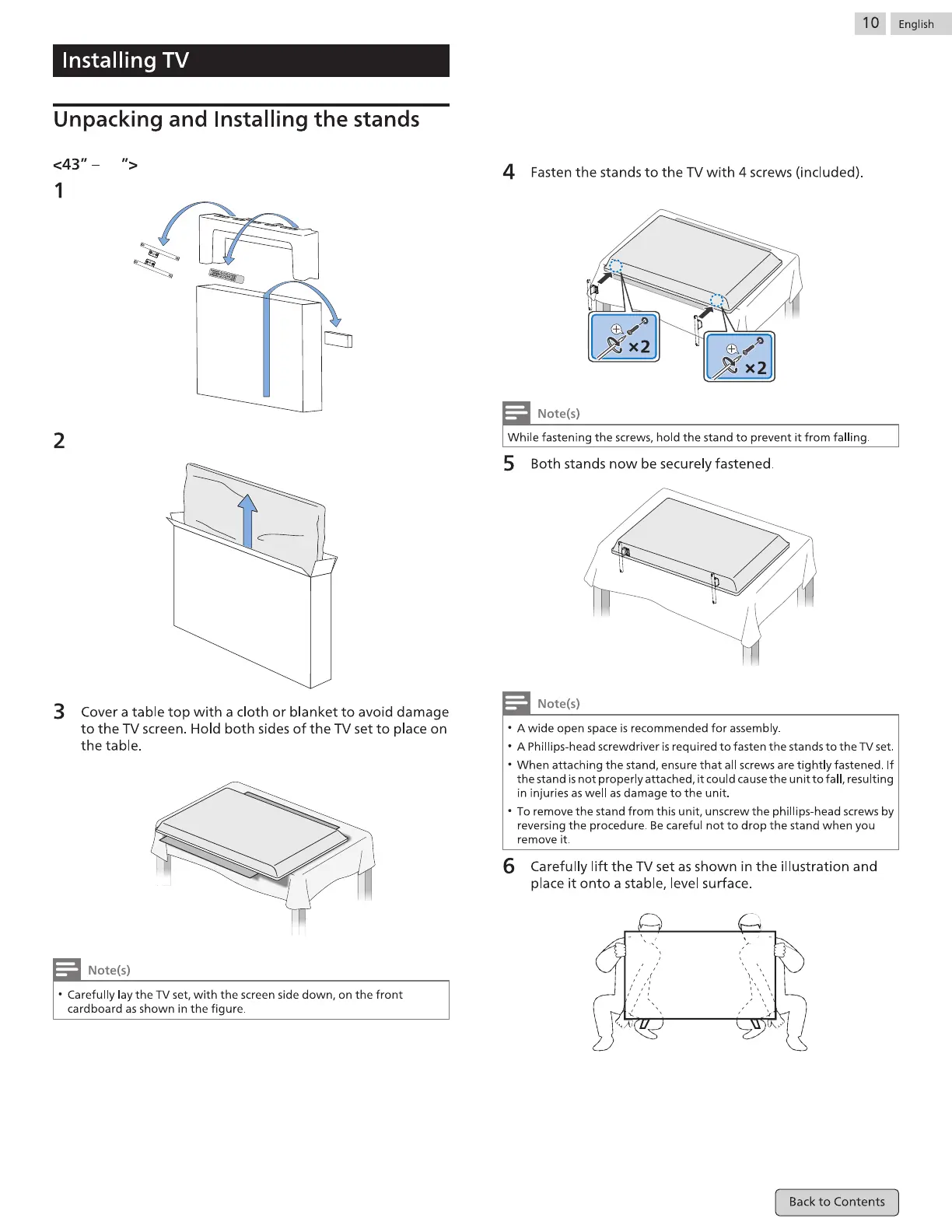 10 English

Installing TV

Unpacking and Installing the stands

<43" – ">

1

2

3 Cover a table top with a cloth or blanket to avoid damage to the TV screen. Hold both sides of the TV set to place on the table.

Note(s)

• Carefully lay the TV set, with the screen side down, on the front cardboard as shown in the figure.

4 Fasten the stands to the TV with 4 screws (included).

×2

×2

Note(s)

While fastening the screws, hold the stand to prevent it from falling.

5 Both stands now be securely fastened.

Note(s)

• A wide open space is recommended for assembly.
• A Phillips-head screwdriver is required to fasten the stands to the TV set.
• When attaching the stand, ensure that all screws are tightly fastened. If the stand is not properly attached, it could cause the unit to fall, resulting in injuries as well as damage to the unit.
• To remove the stand from this unit, unscrew the phillips-head screws by reversing the procedure. Be careful not to drop the stand when you remove it.

6 Carefully lift the TV set as shown in the illustration and place it onto a stable, level surface.

Back to Contents