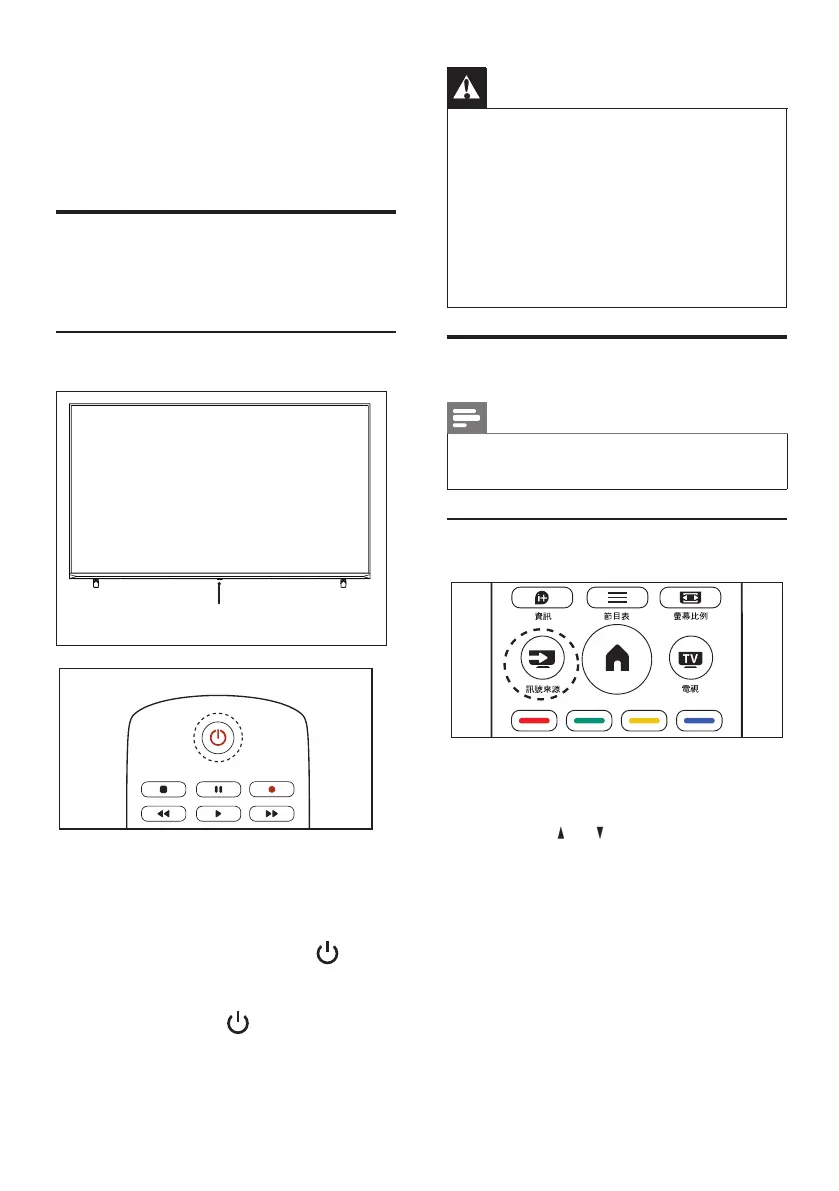 資訊

節目表

畫幕比例

訊號來源

電視