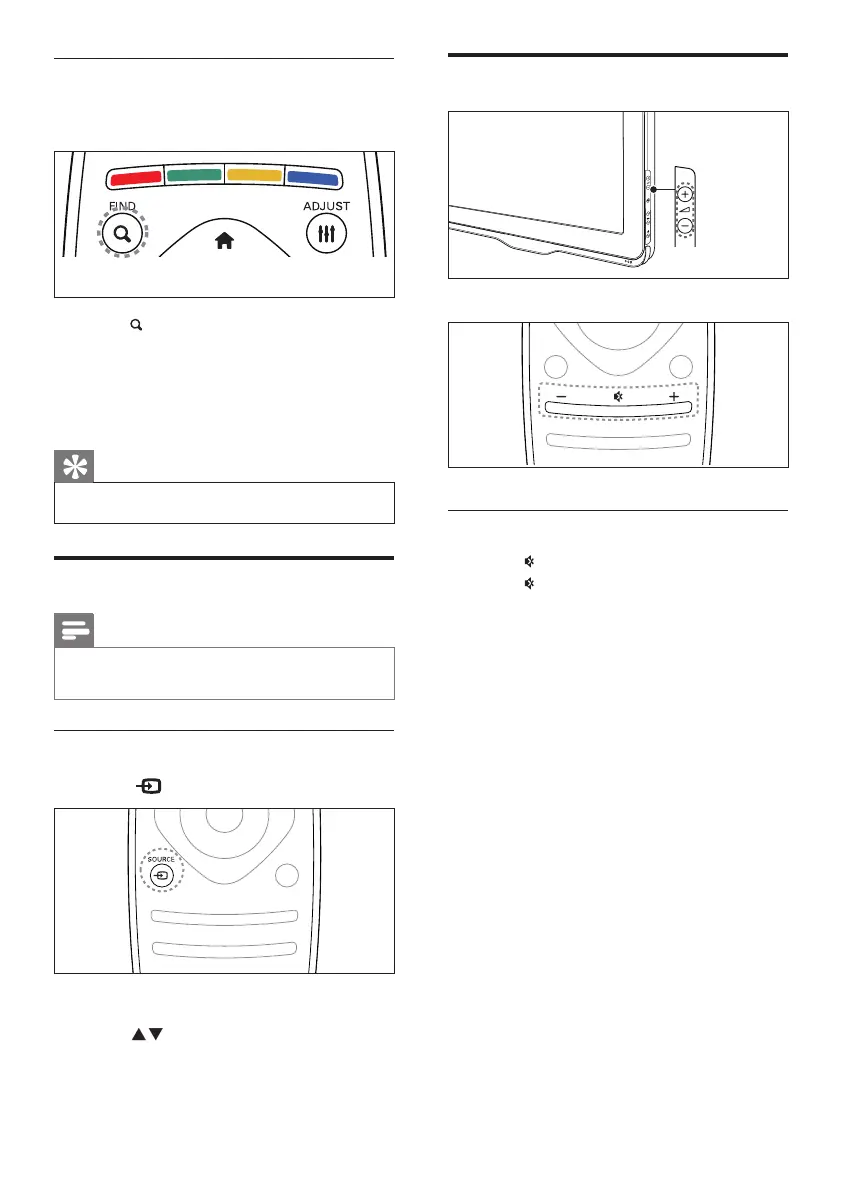 FIND

ADJUST

SOURCE