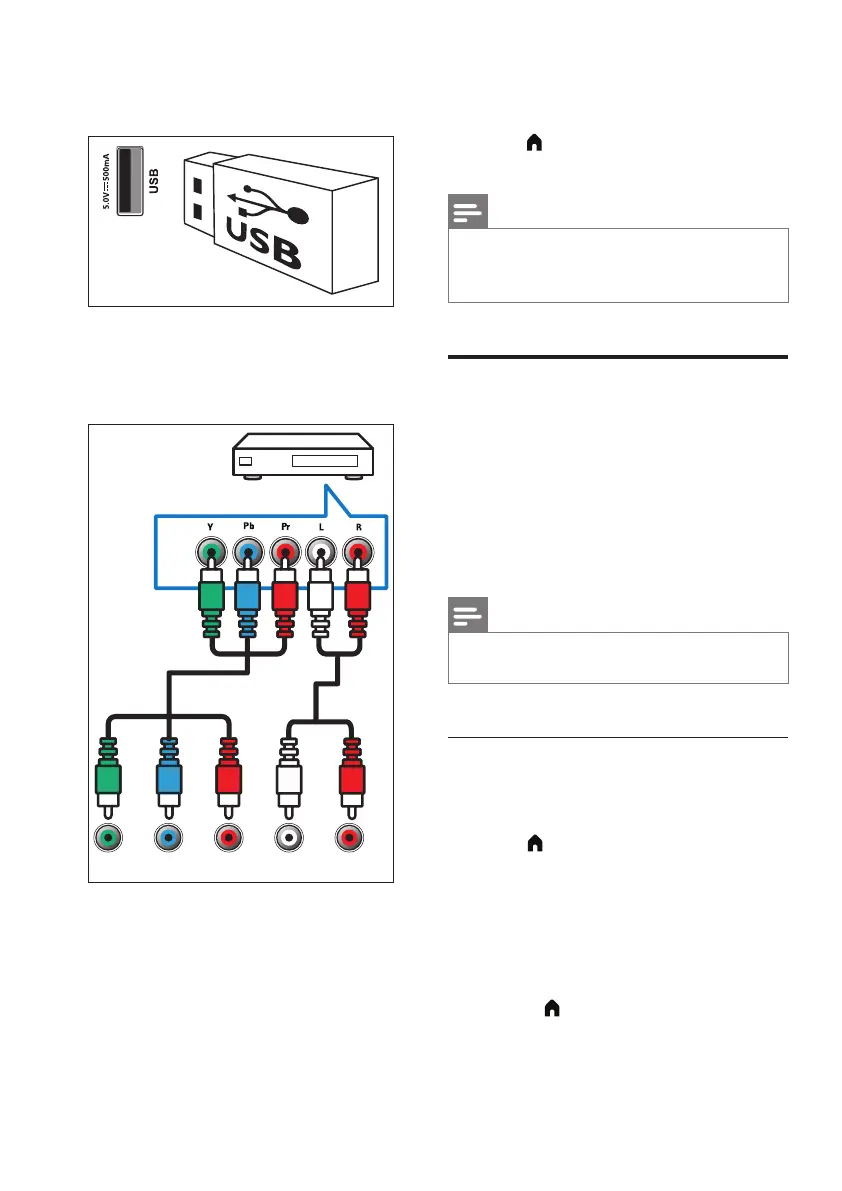 5.0V ⎓ 500mA

USB

USB

Y Pb Pr L R