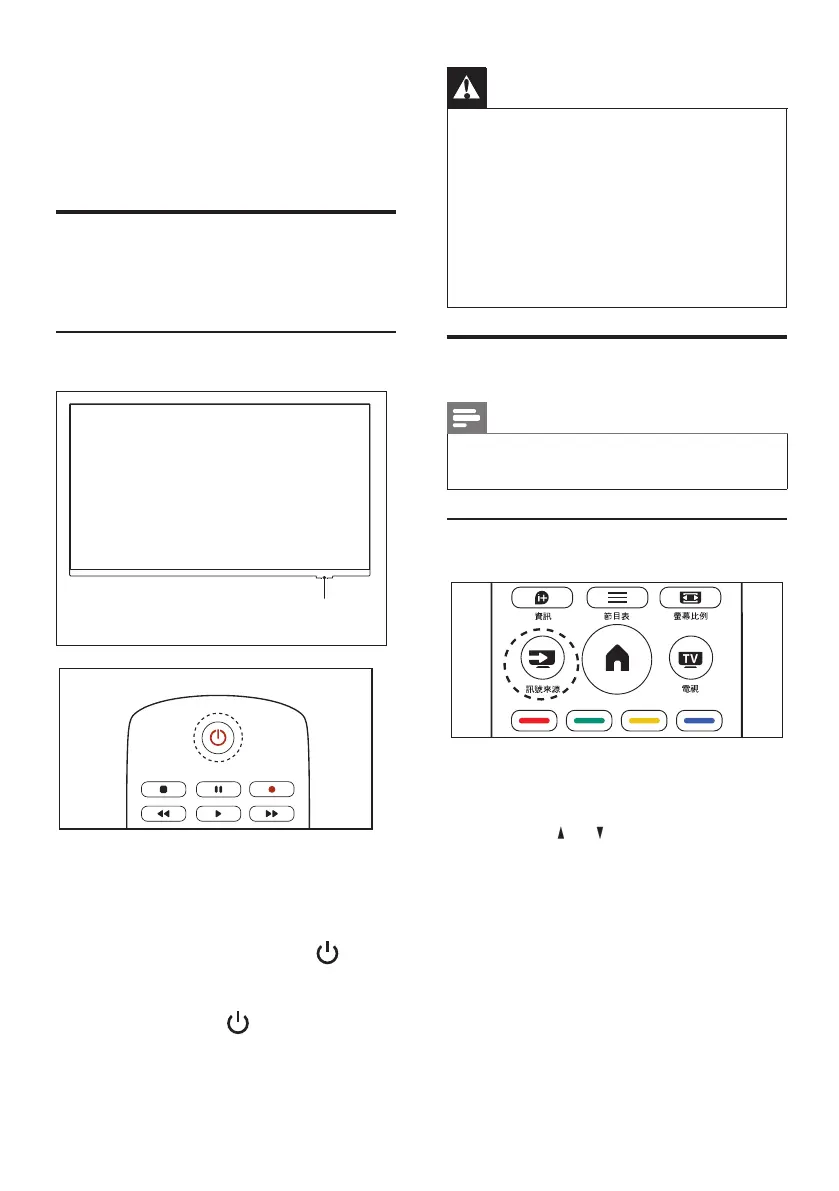 資訊

節目表

畫幕比例

訊號來源

電視