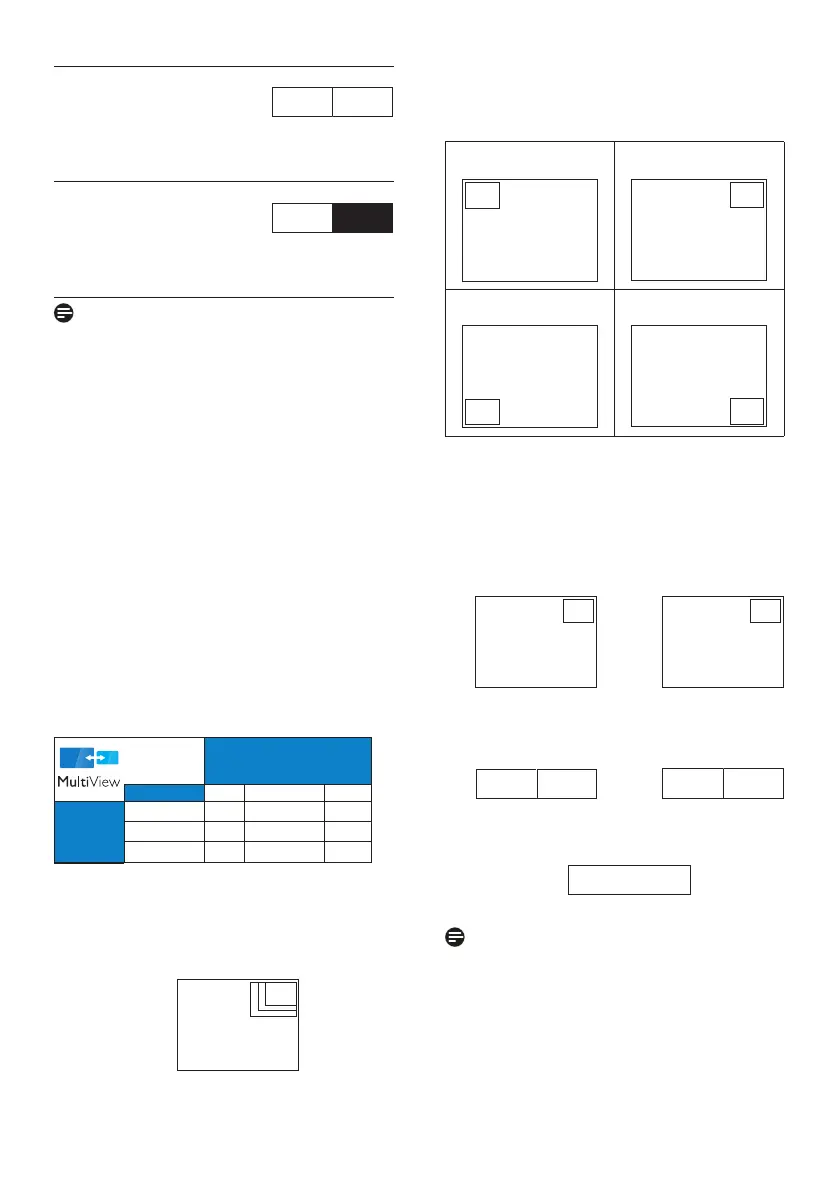 MultiView