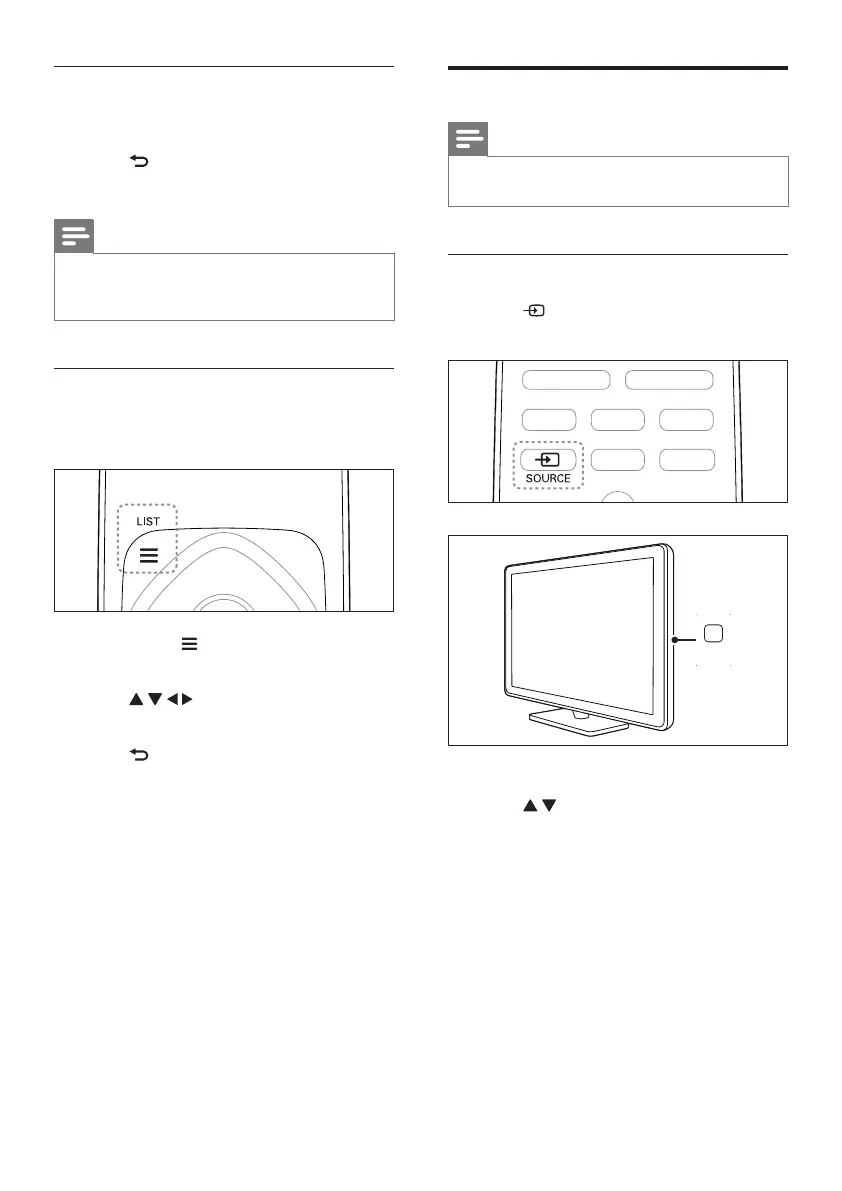 LIST

SOURCE