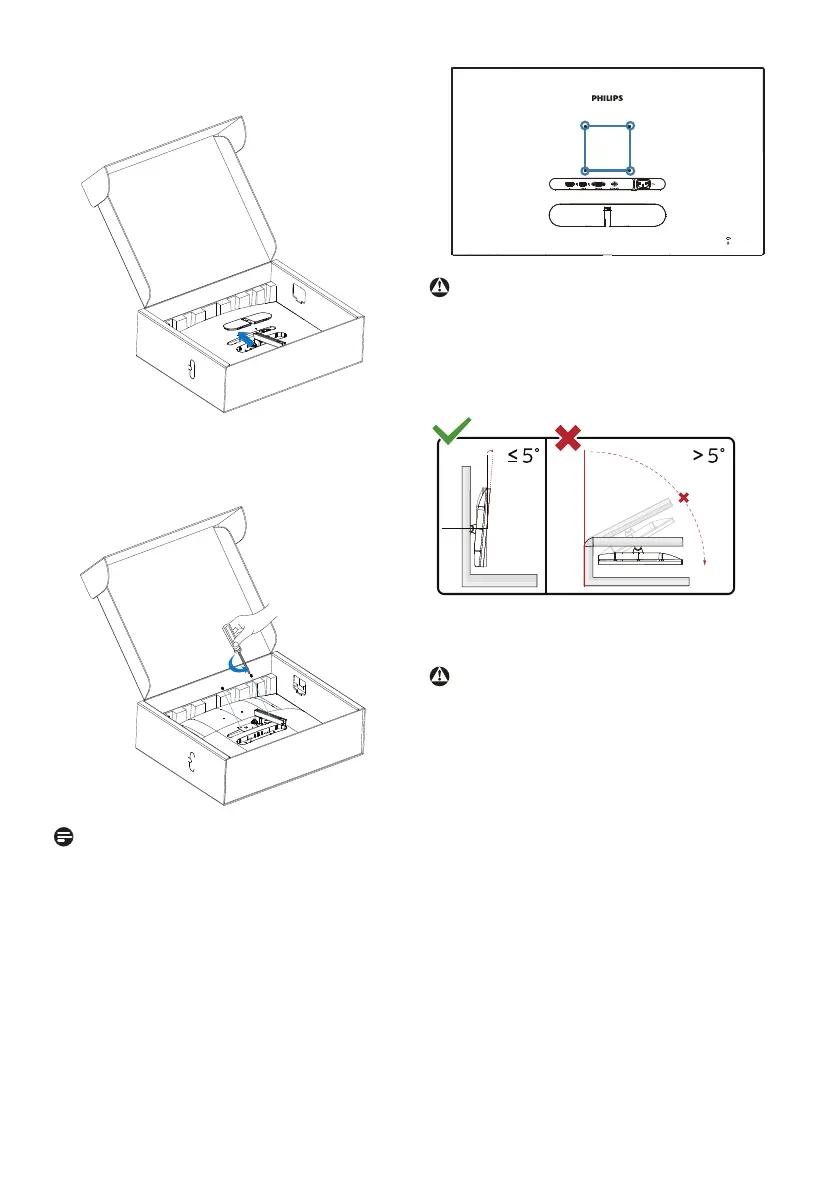 PHILIPS

≤ 5°

> 5°