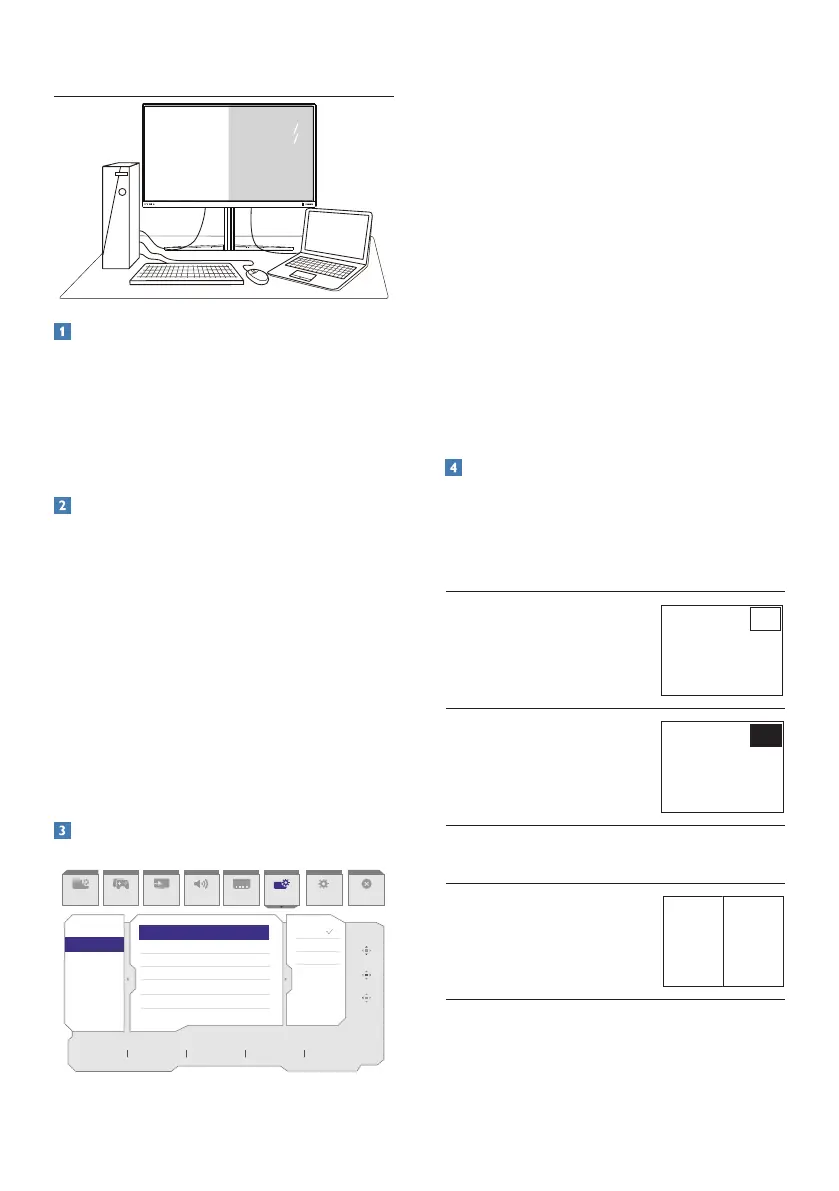 1

2

3

4