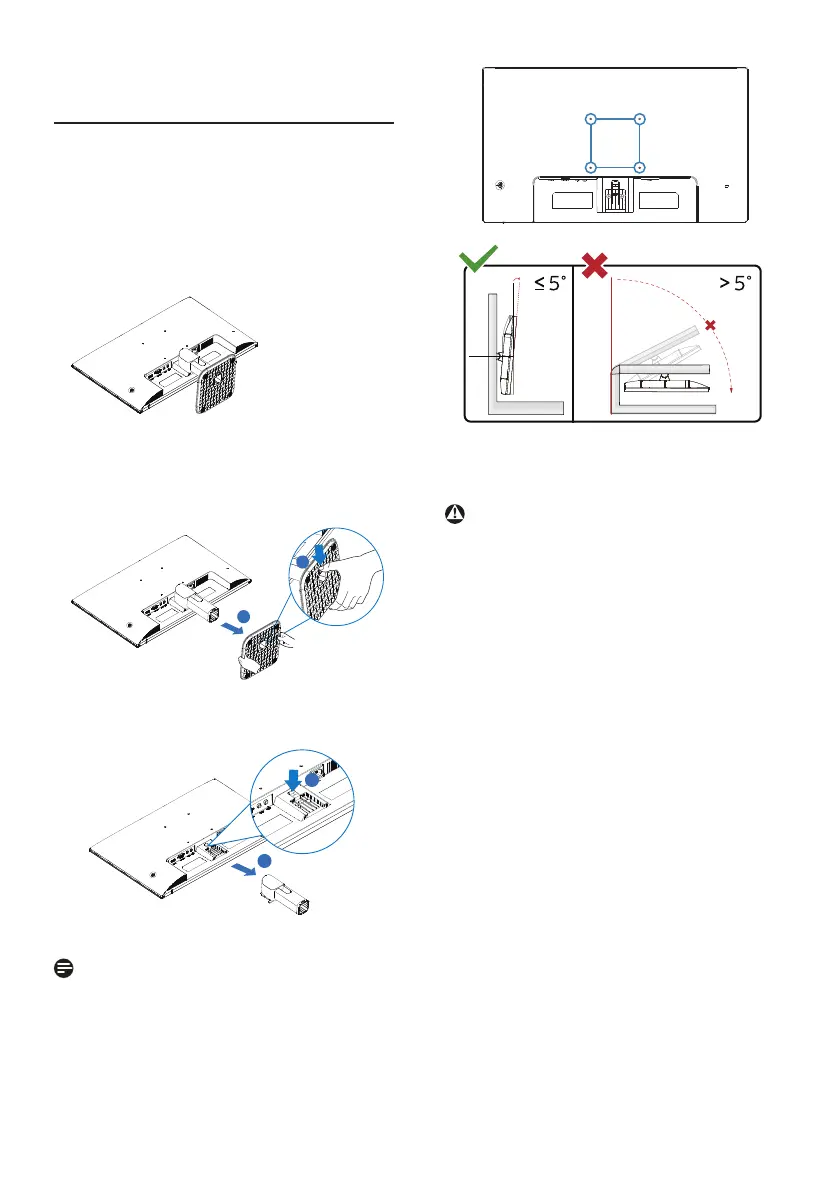 $\leq 5°$

$> 5°$