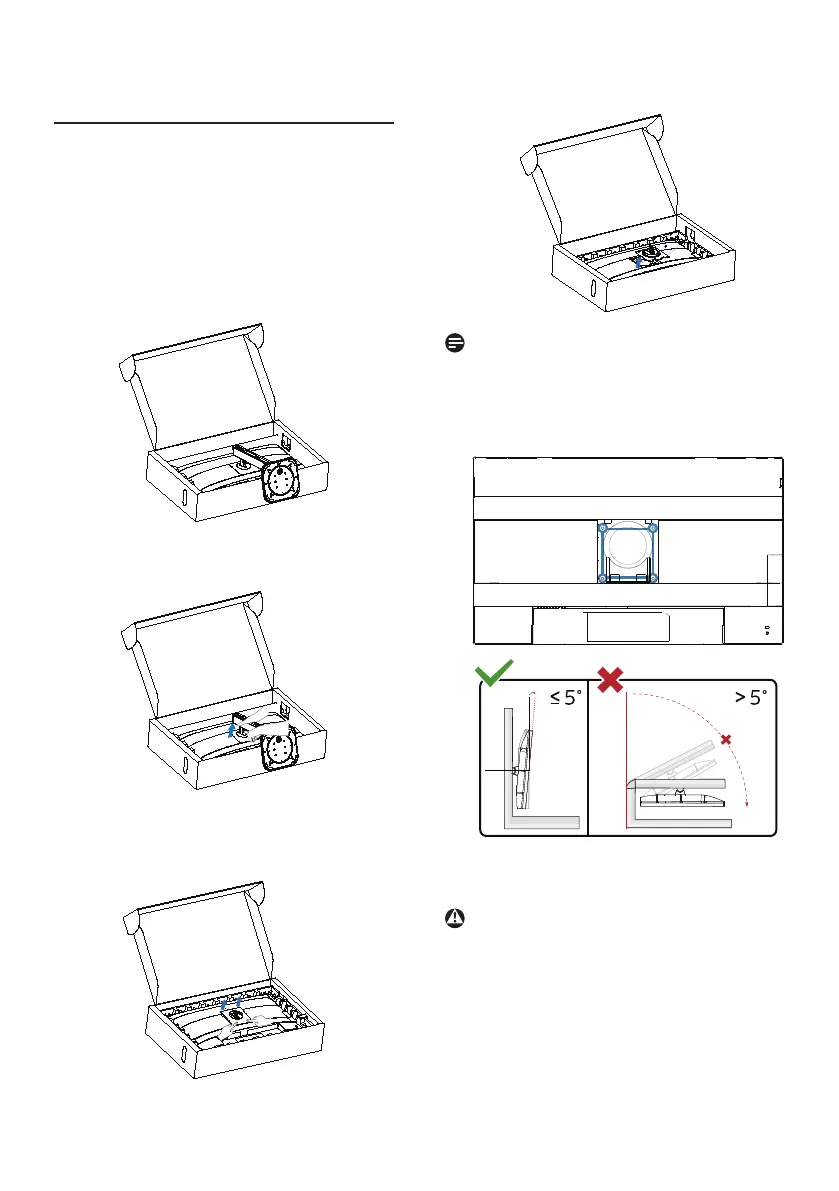 ≤ 5°

> 5°