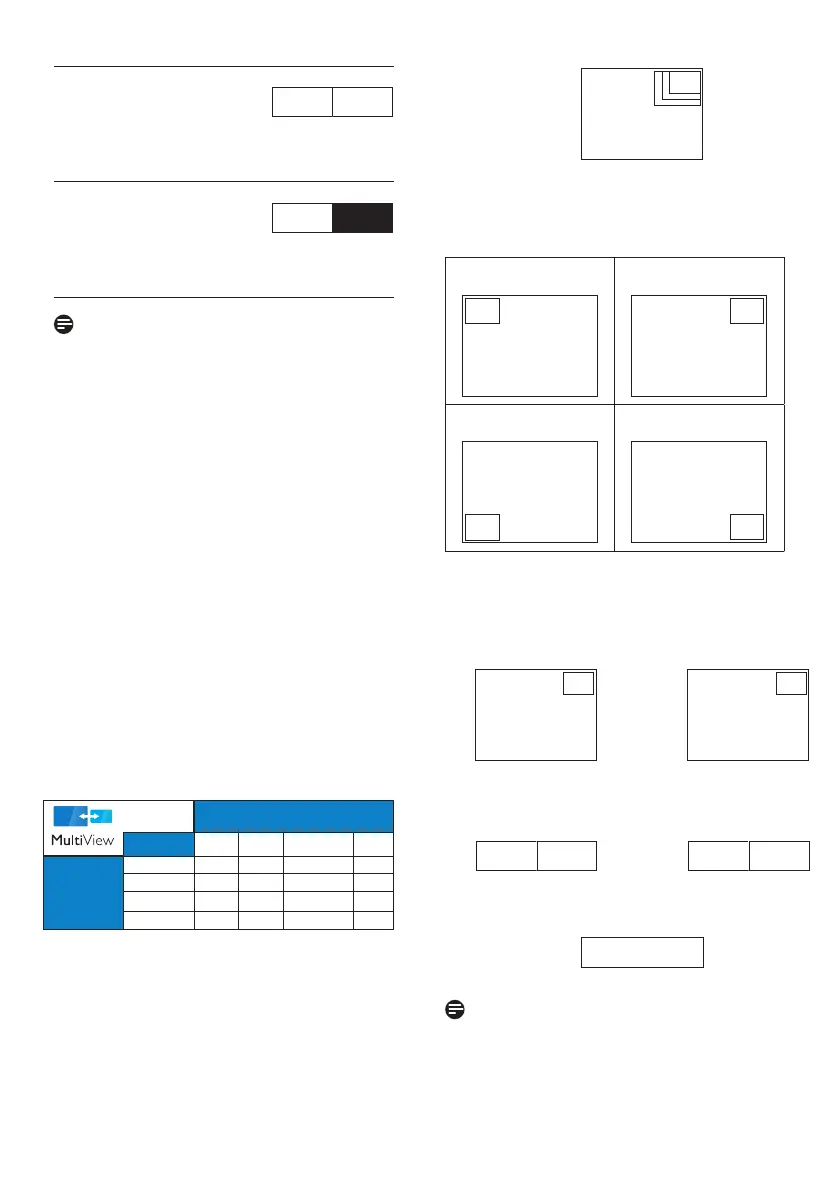 MultiView