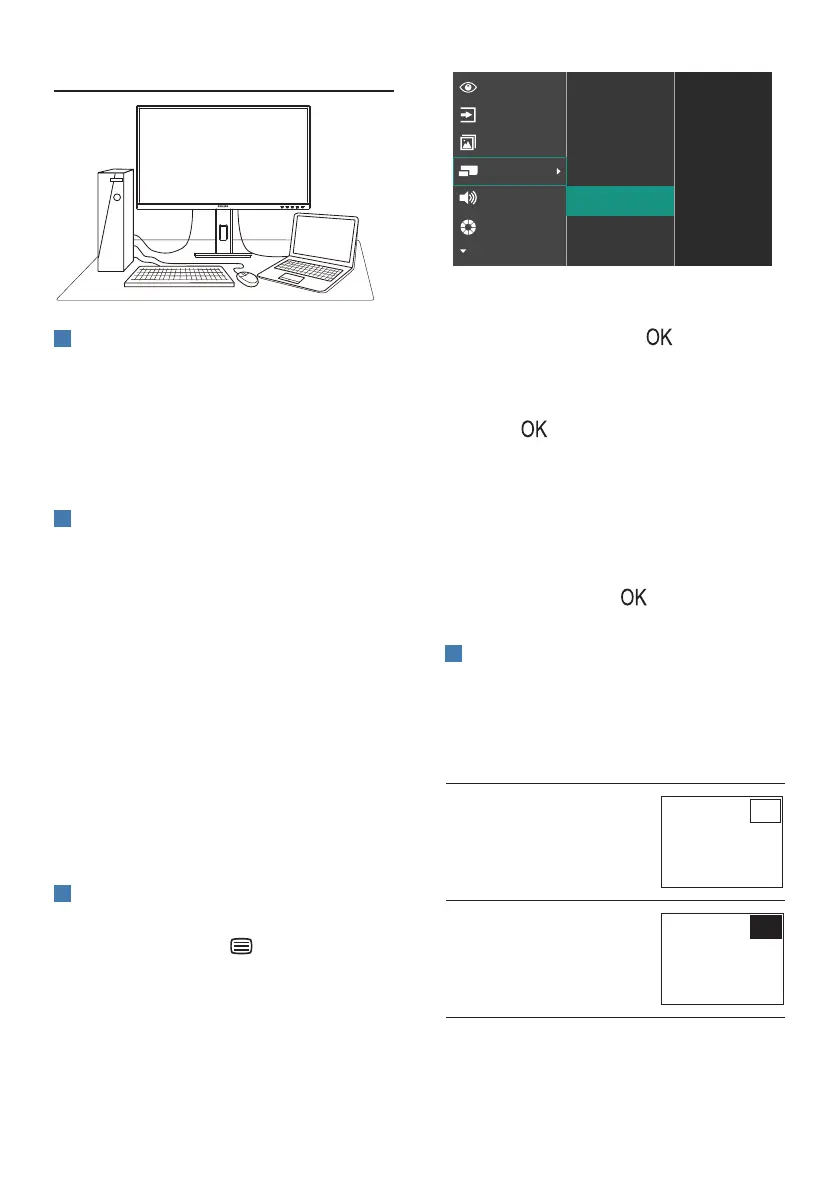 PHILIPS

OK

OK

OK