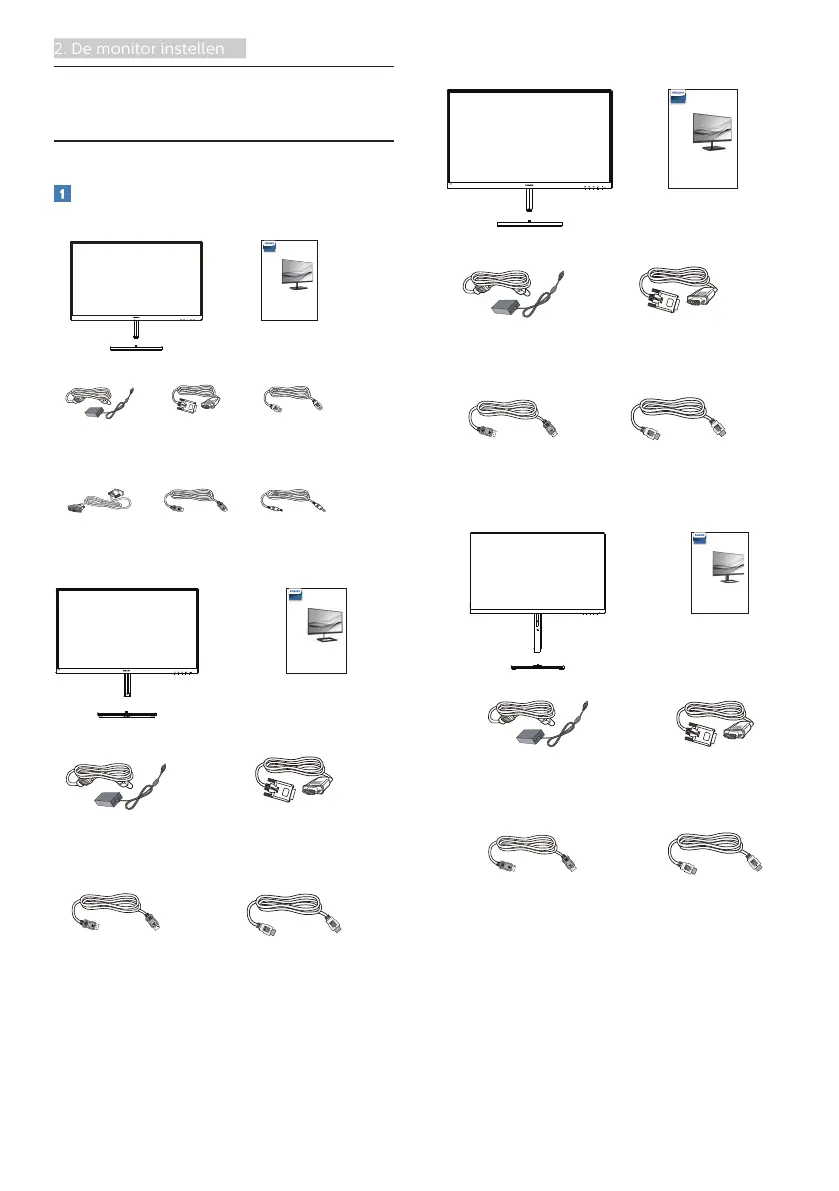 2. De monitor instellen

1