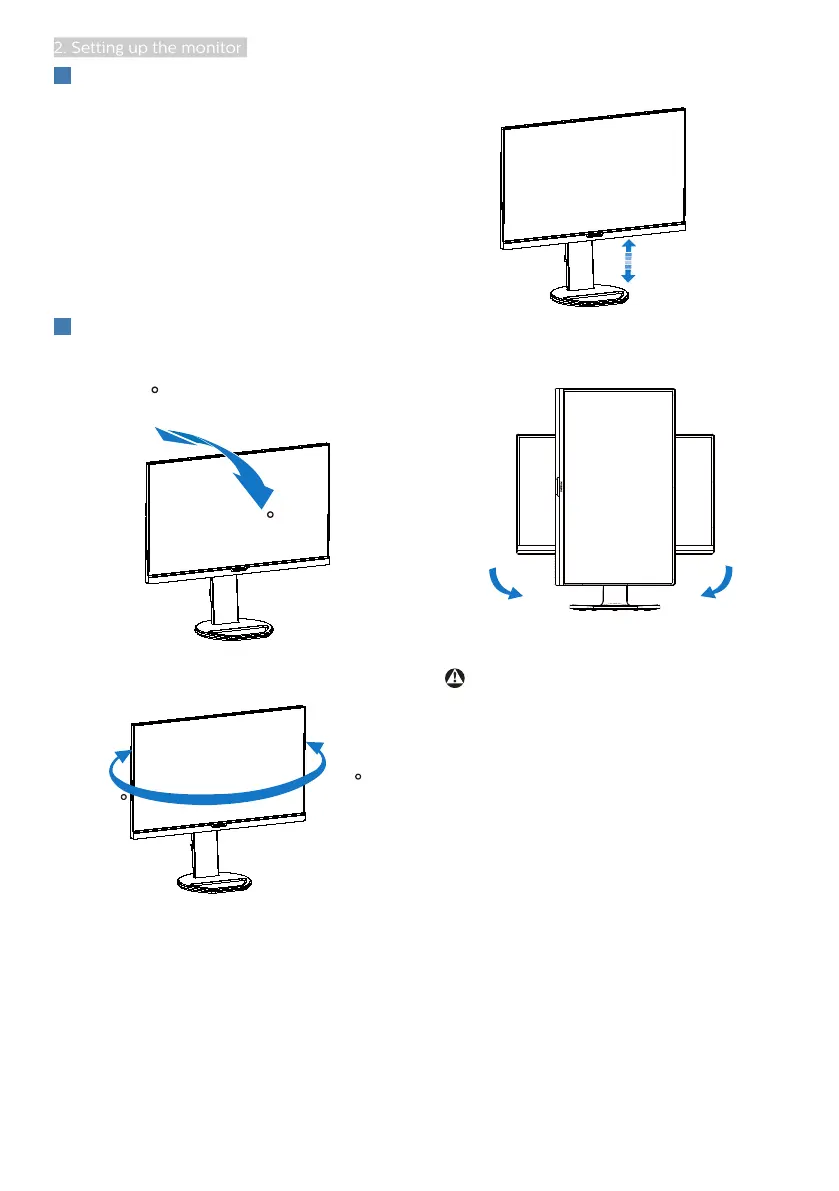 2. Setting up the monitor