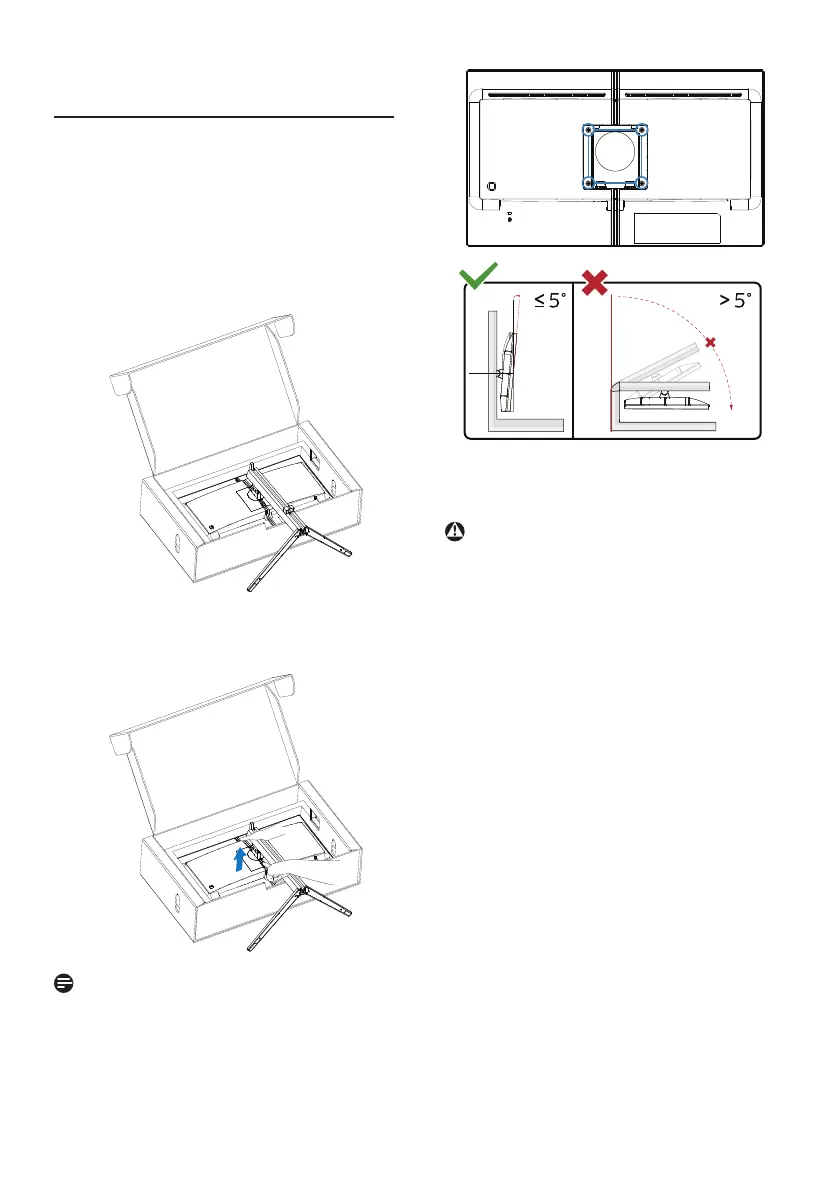 ≤ 5°

> 5°