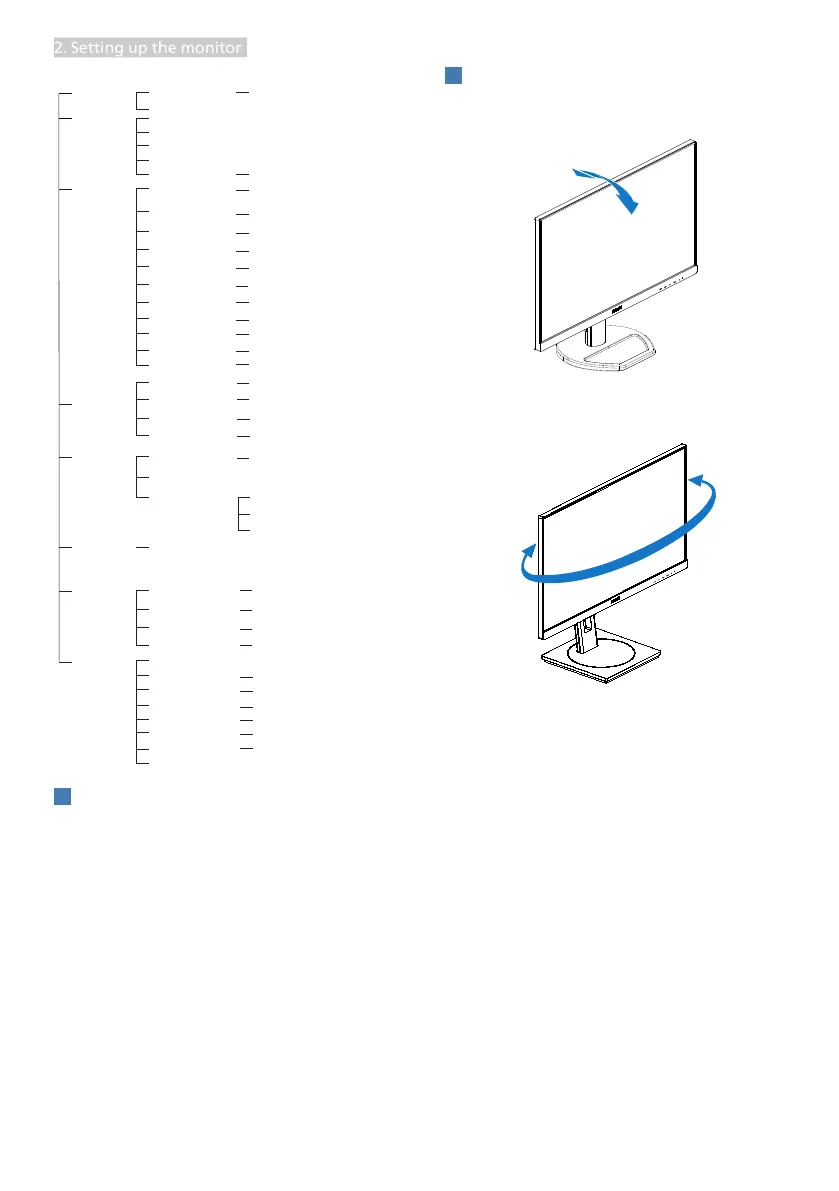 2. Setting up the monitor