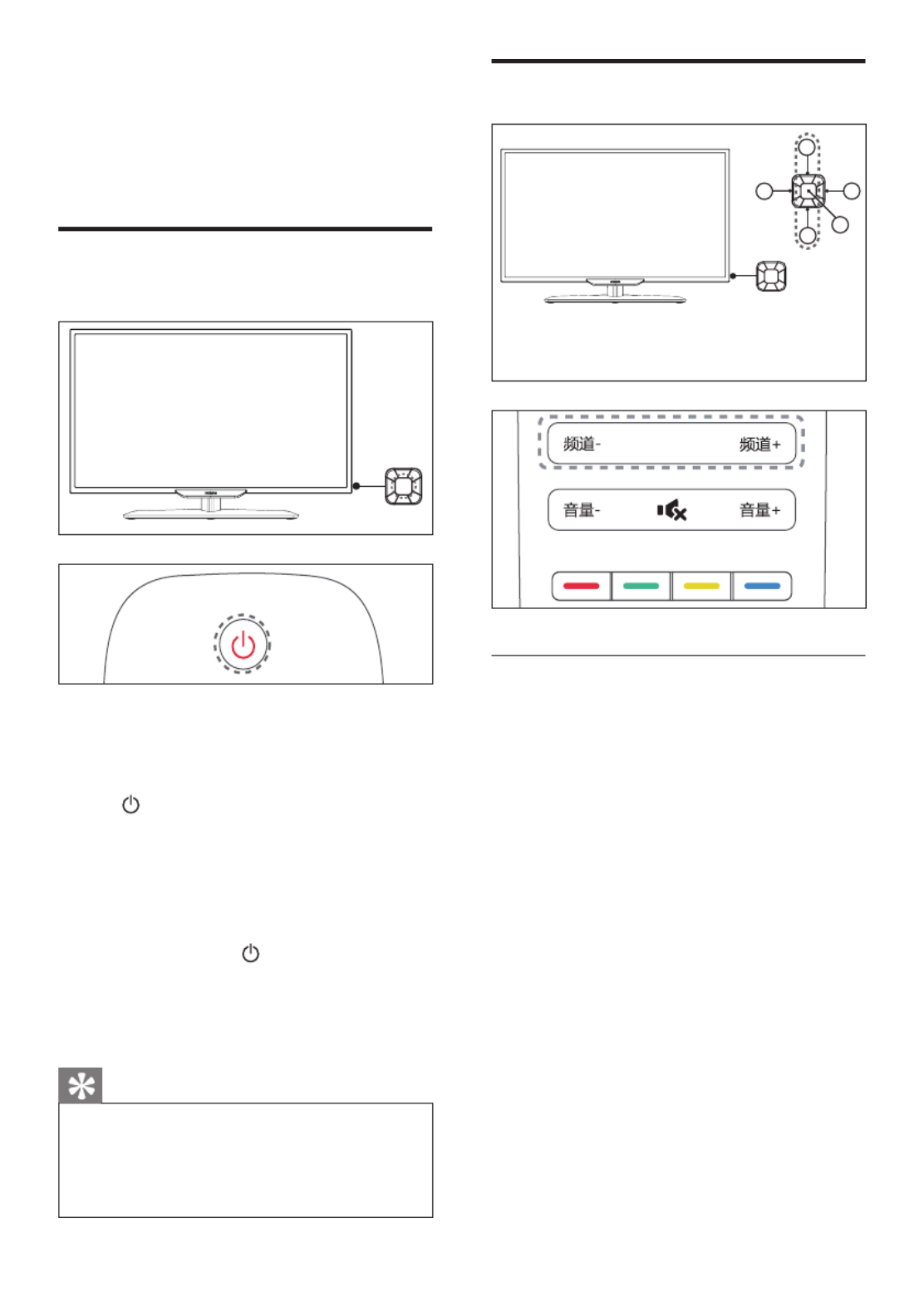 频道-

频道+

音量-

音量+