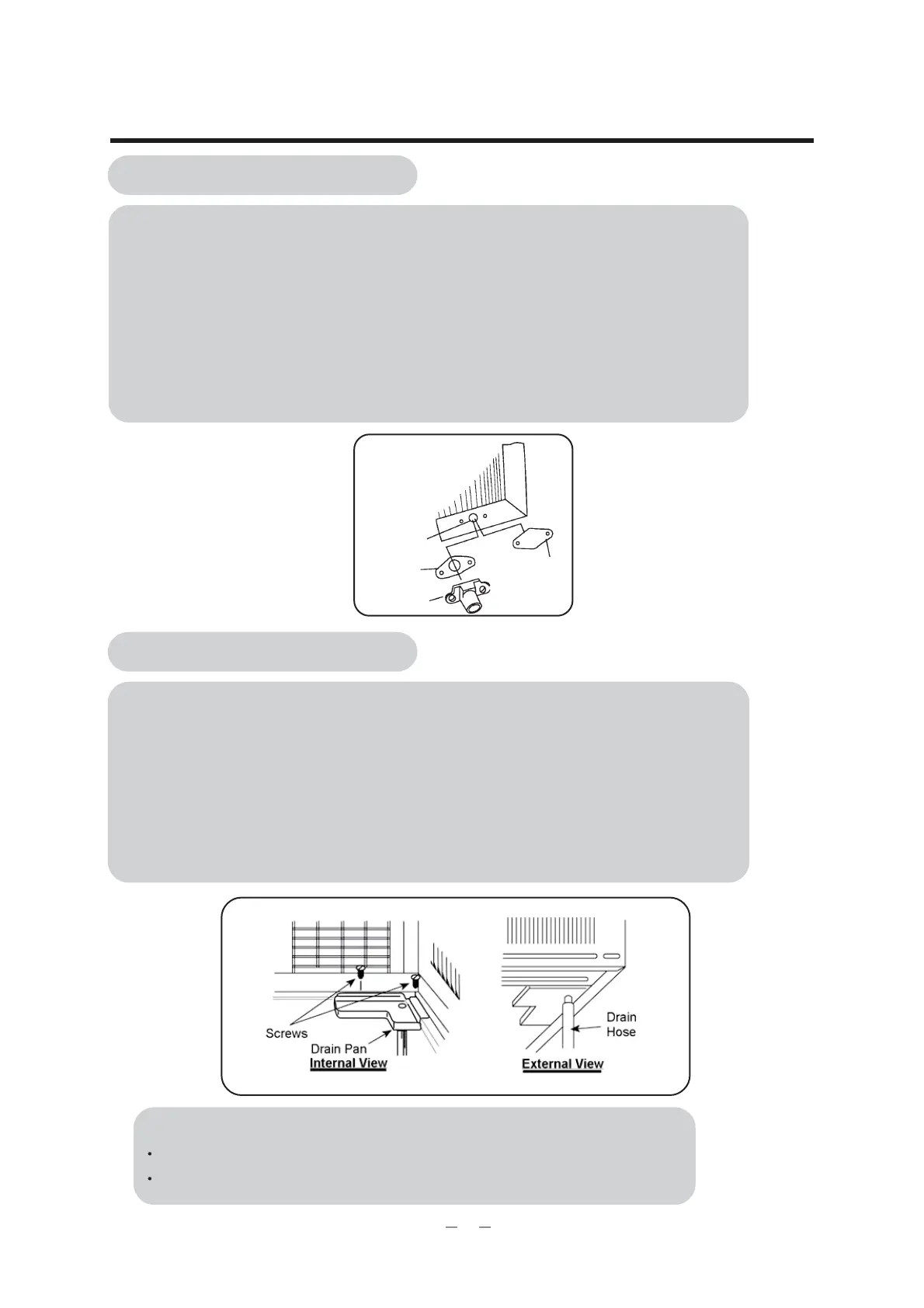 Screws

Drain Pan

Internal View

Drain Hose

External View