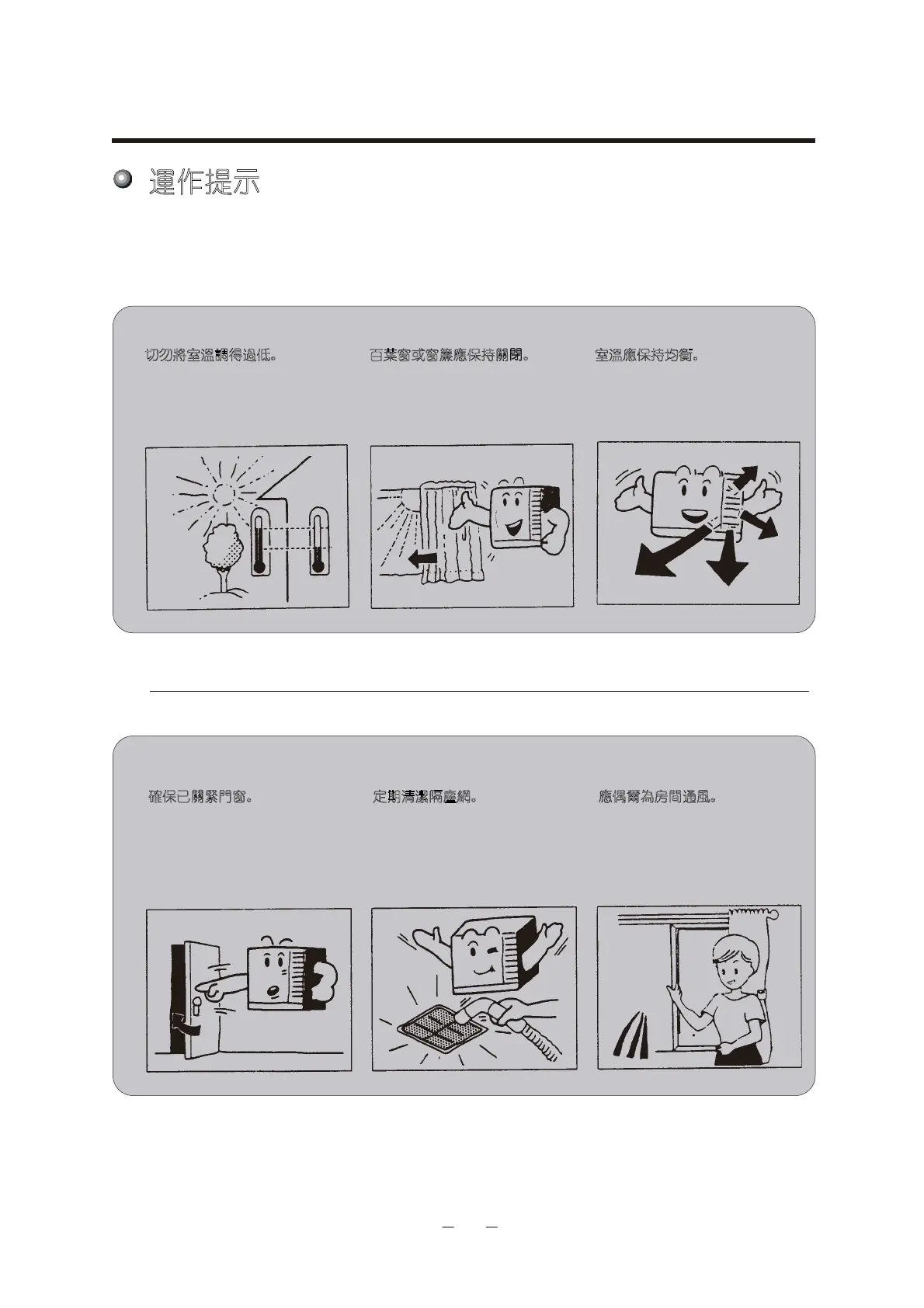 運作提示

切勿將室溫調得過低。

百葉窗或窗簾應保持關閉。

室溫應保持均衡。

確保已關緊門窗。

定期清潔隔塵網。

應偶爾為房間通風。

— —