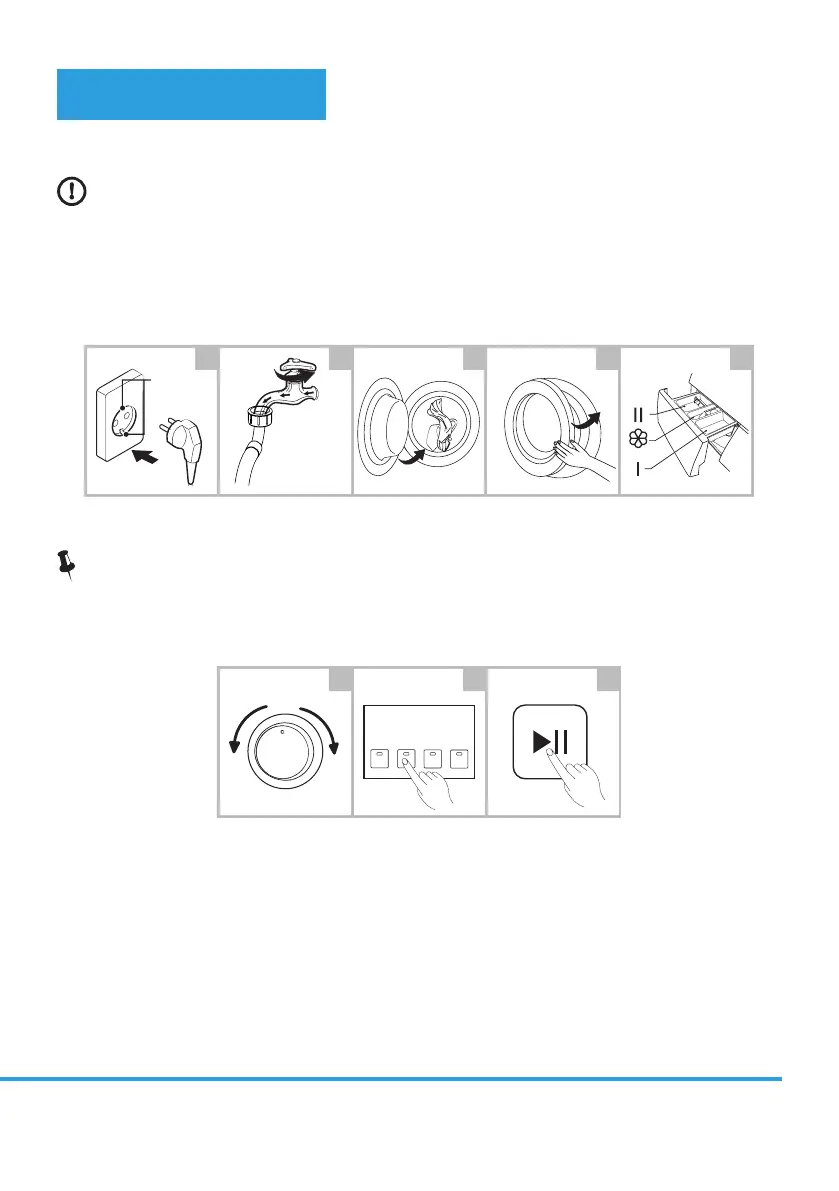 II

I