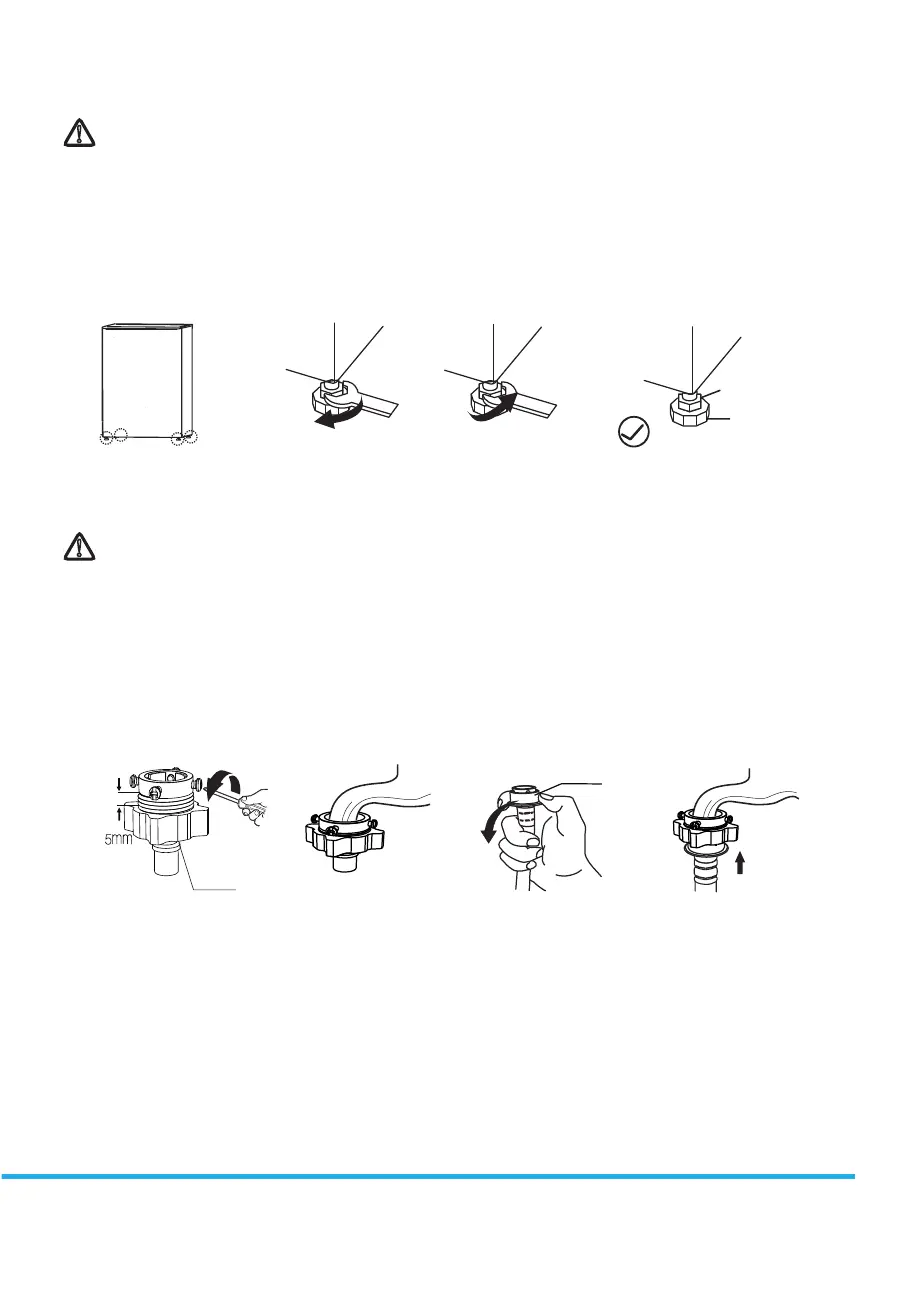 5mm