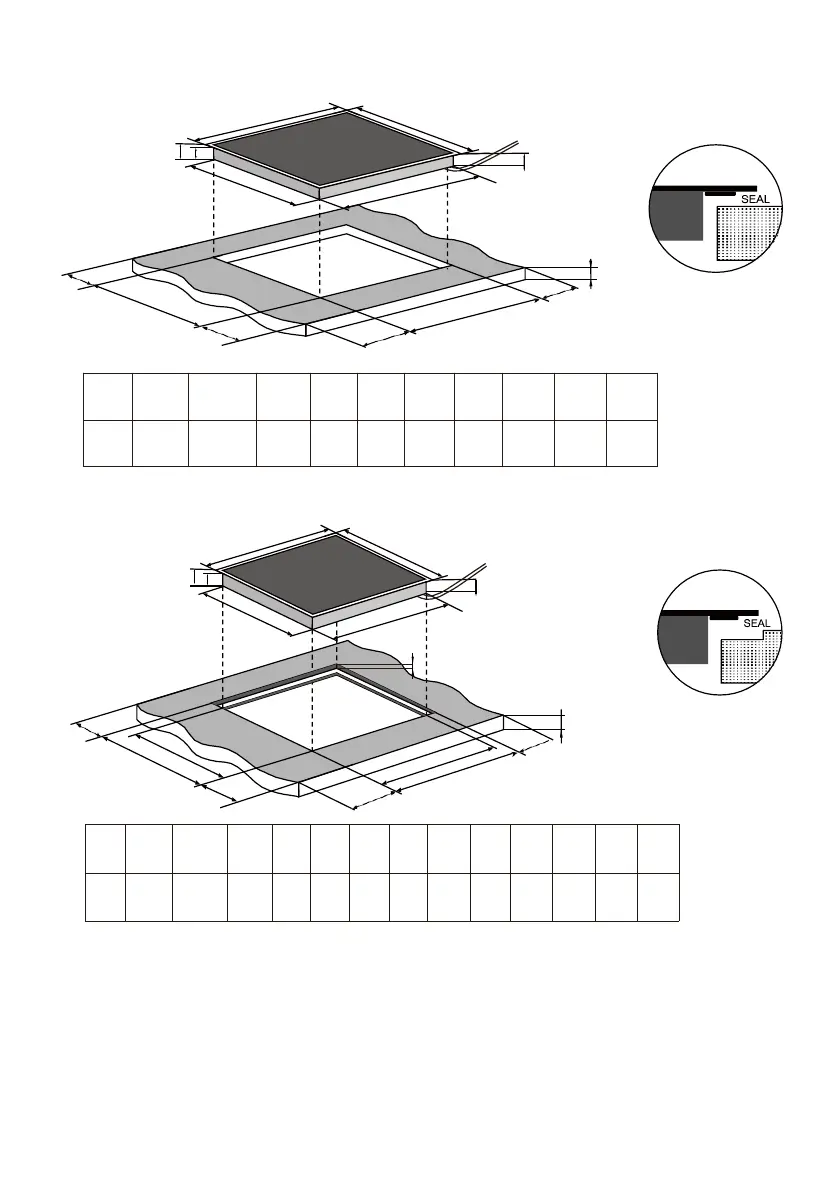 SEAL

SEAL