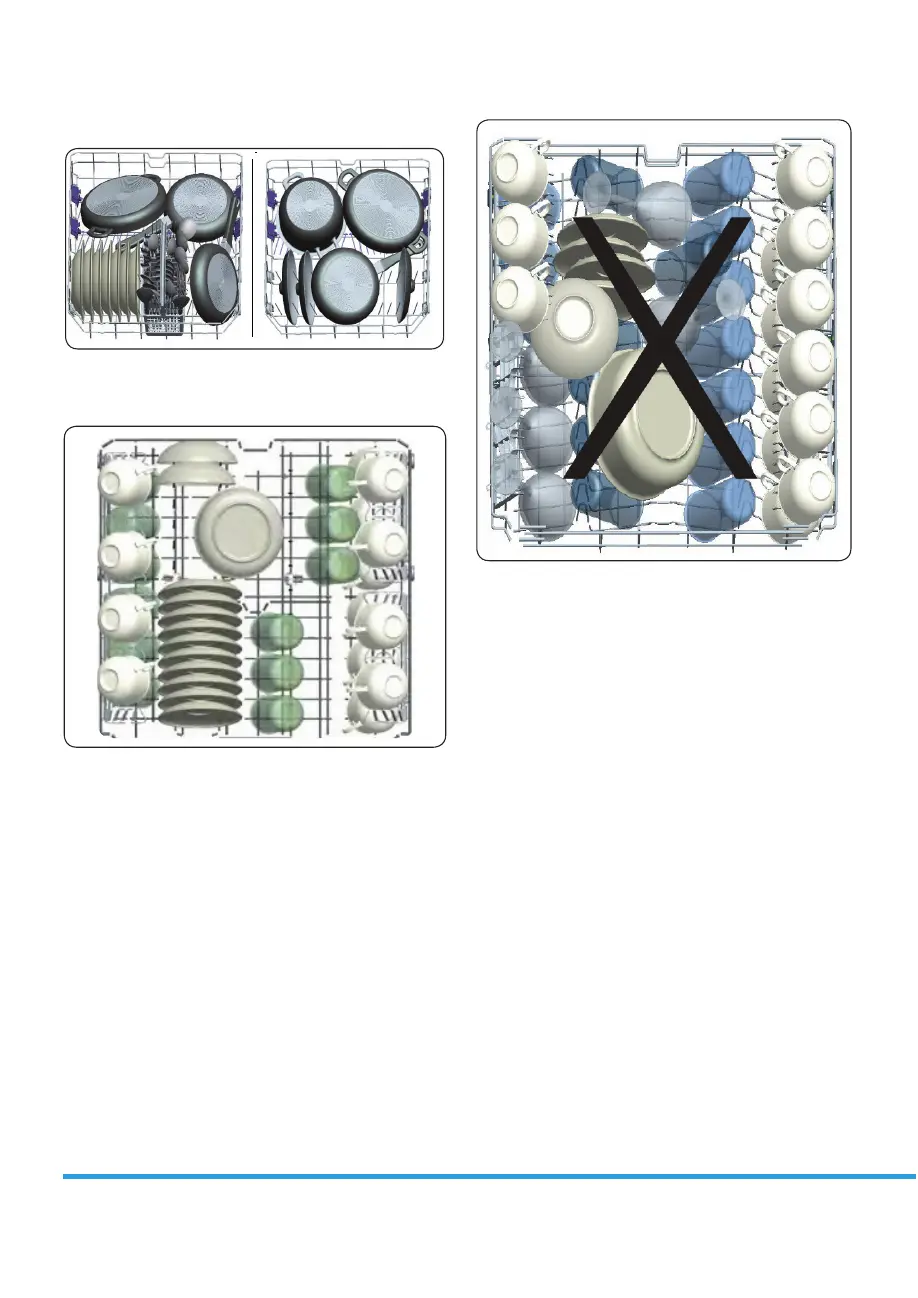 X