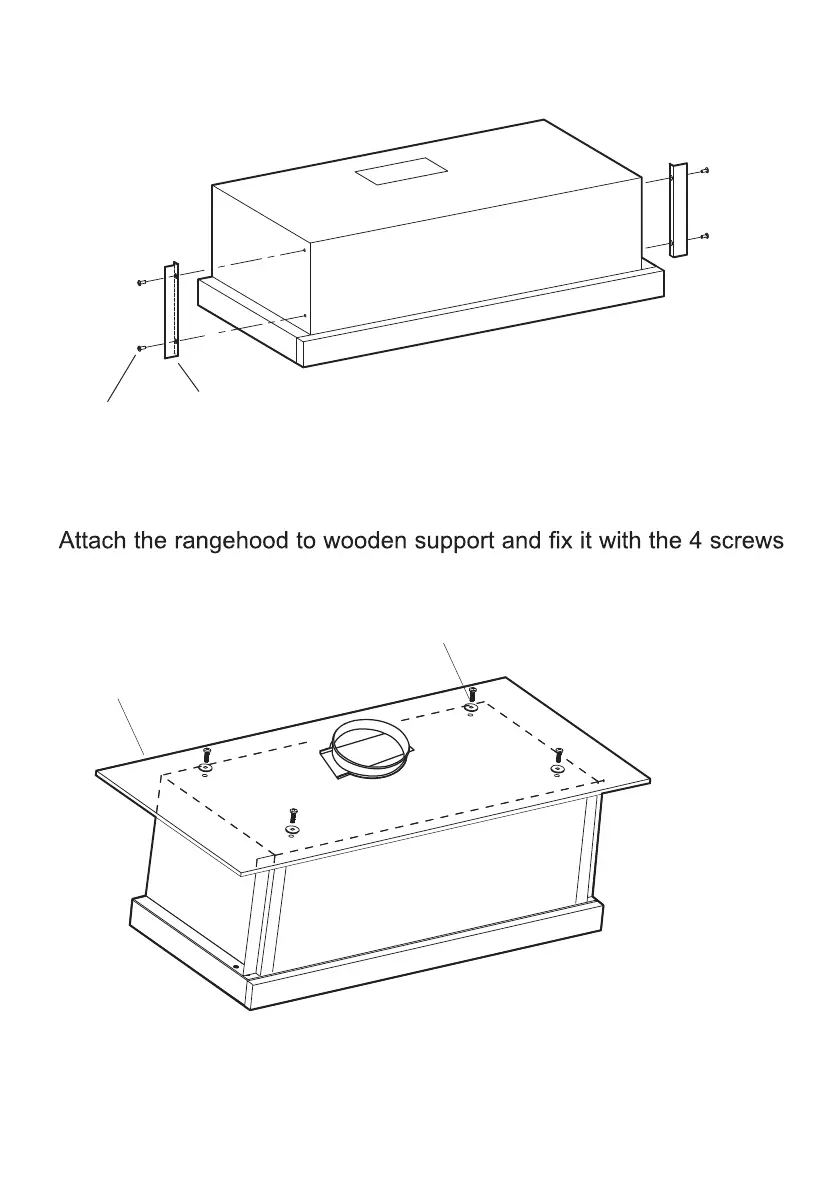 Attach the rangehood to wooden support and fix it with the 4 screws