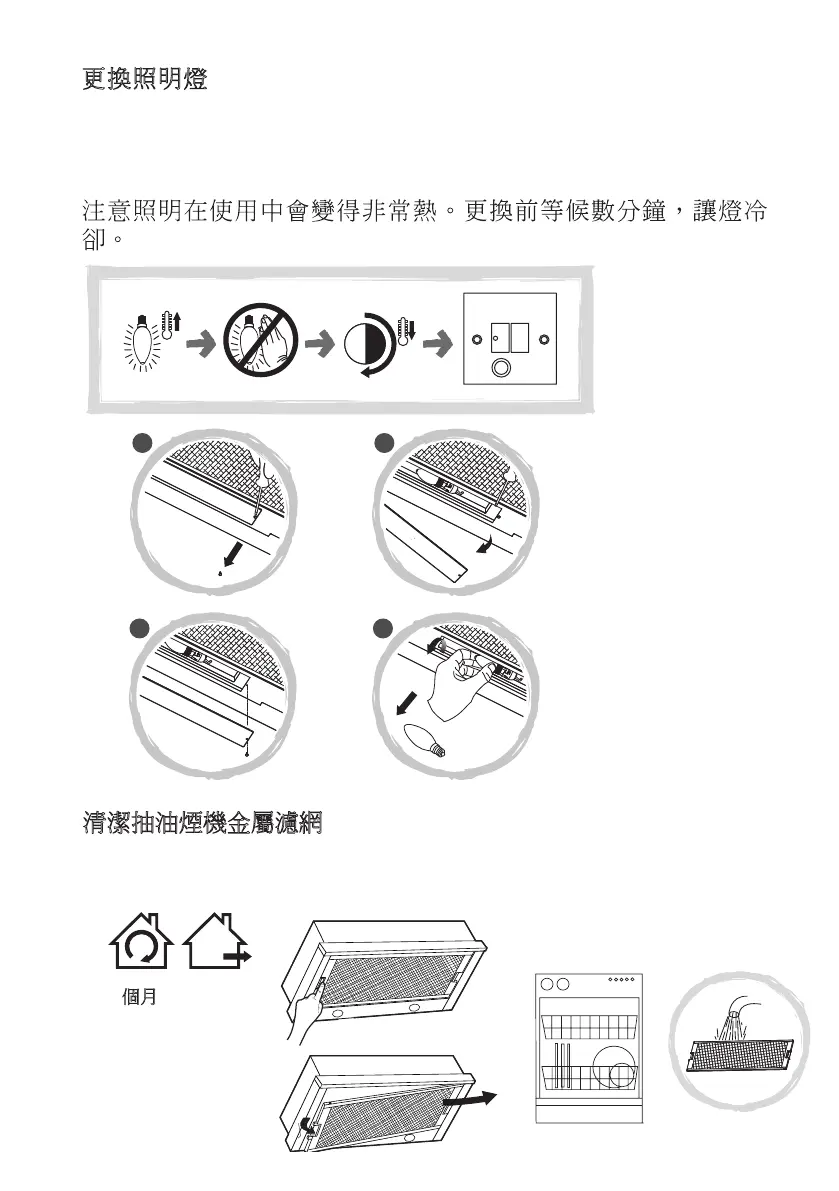 更換照明燈

注意照明在使用中會變得非常熱。更換前等候數分鐘，讓燈冷卻。

清潔抽油煙機金屬濾網

個月