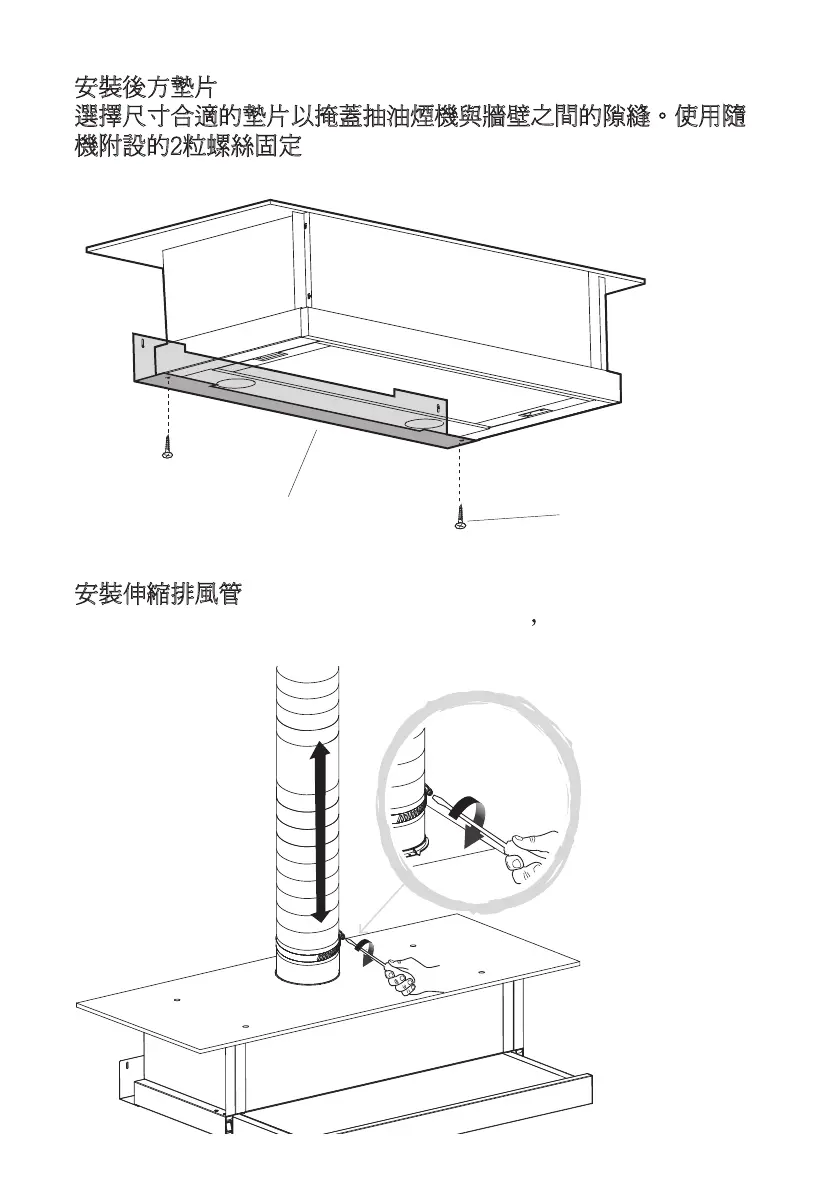 安裝後方墊片
選擇尺寸合適的墊片以掩蓋抽油煙機與牆壁之間的隙縫。使用隨機附設的2粒螺絲固定

安裝伸縮排風管
,