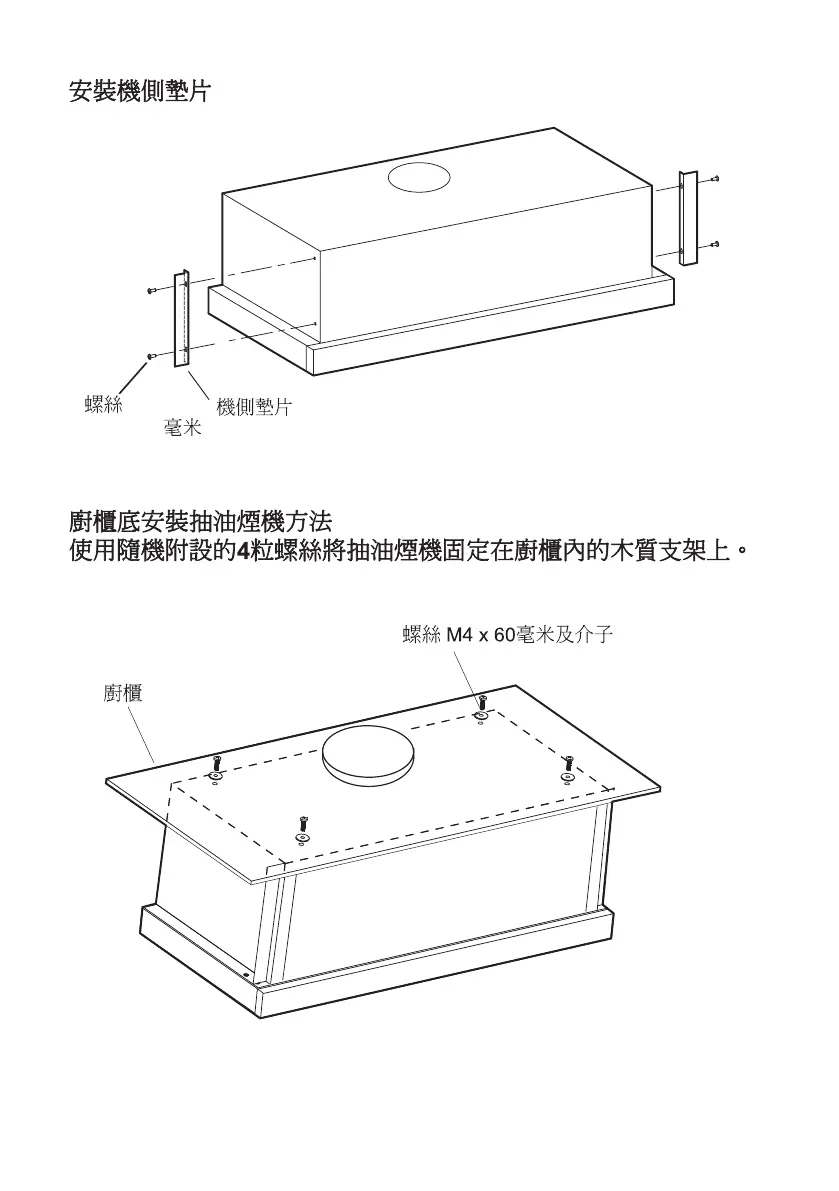 安裝機側墊片

螺絲

毫米

機側墊片

廚櫃底安裝抽油煙機方法
使用隨機附設的4粒螺絲將抽油煙機固定在廚櫃內的木質支架上。

螺絲 M4 x 60毫米及介子

廚櫃