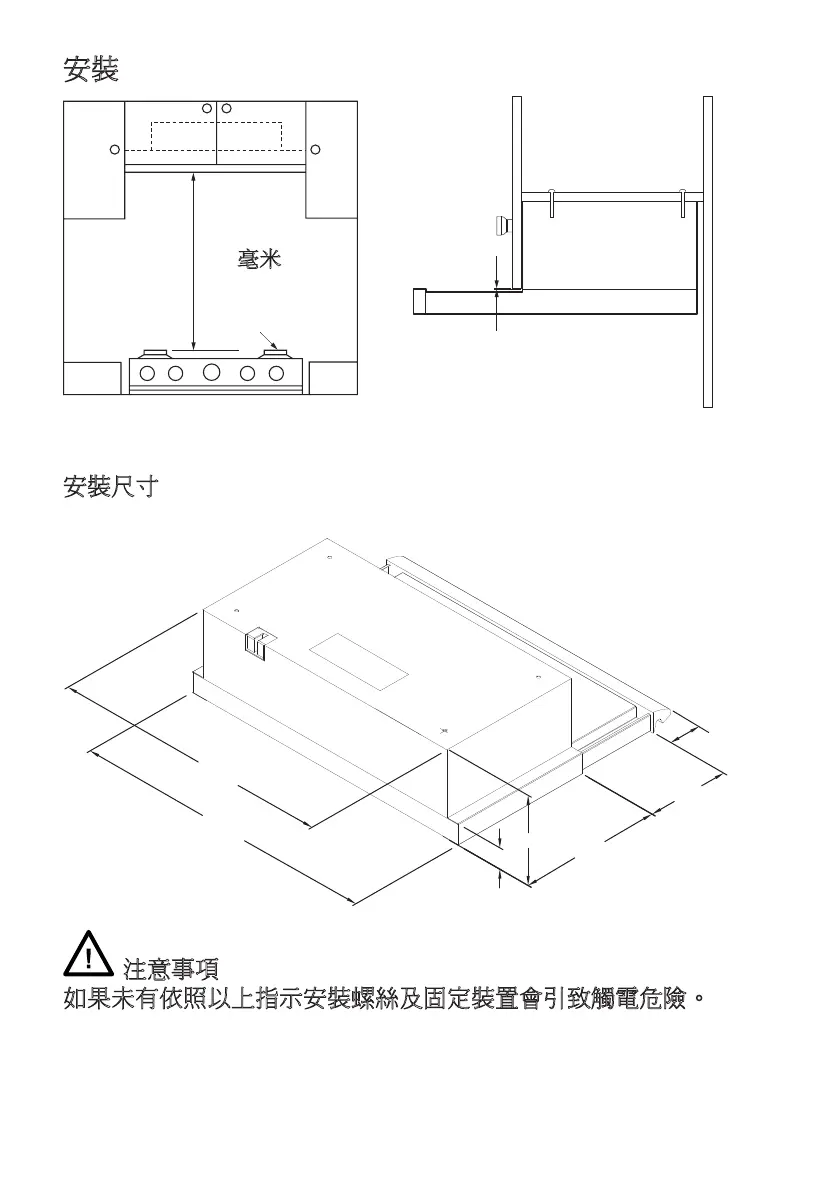 安裝

毫米

安裝尺寸

注意事項
如果未有依照以上指示安裝螺絲及固定裝置會引致觸電危險。