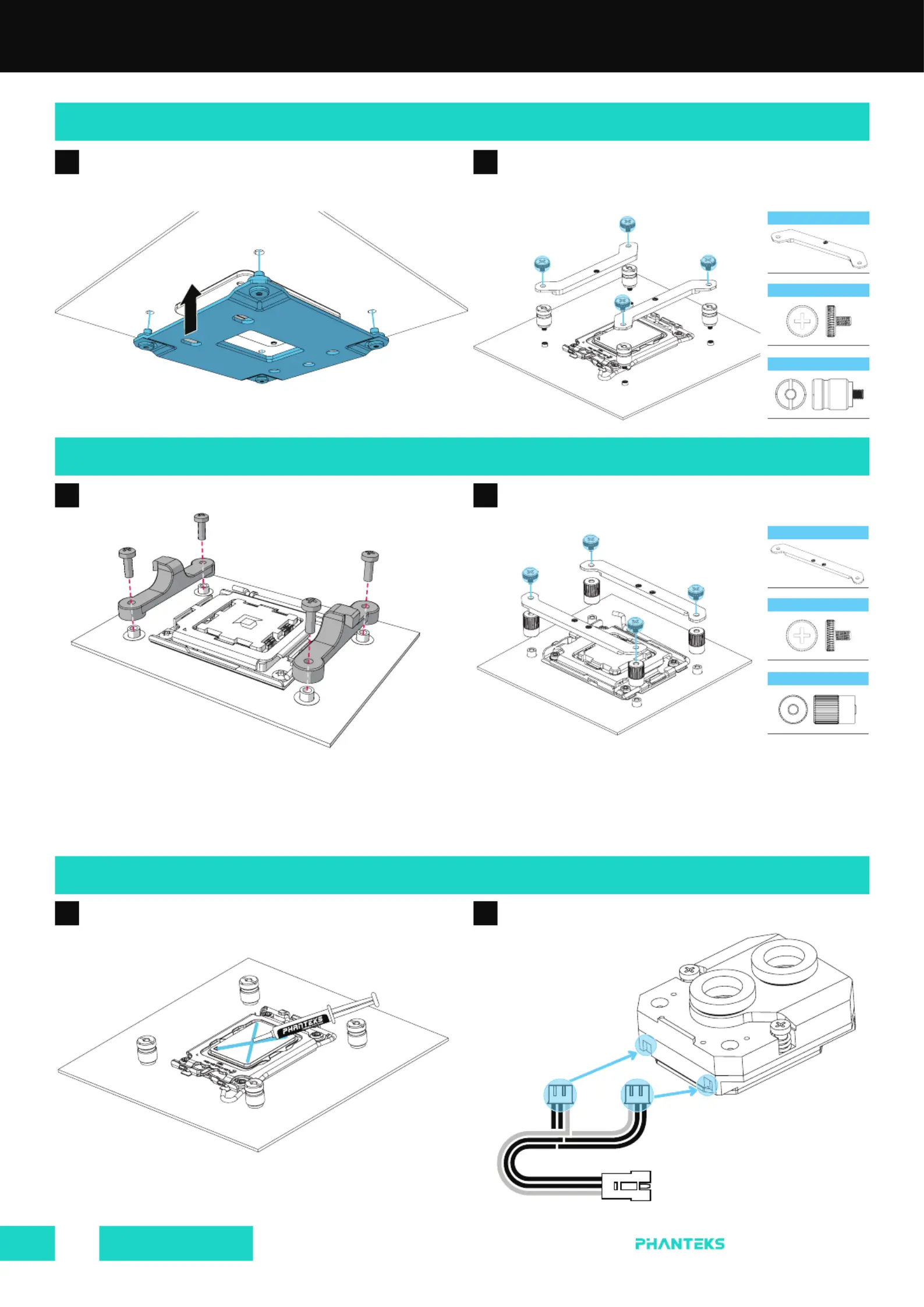 PHANTEKS

PHANTEKS